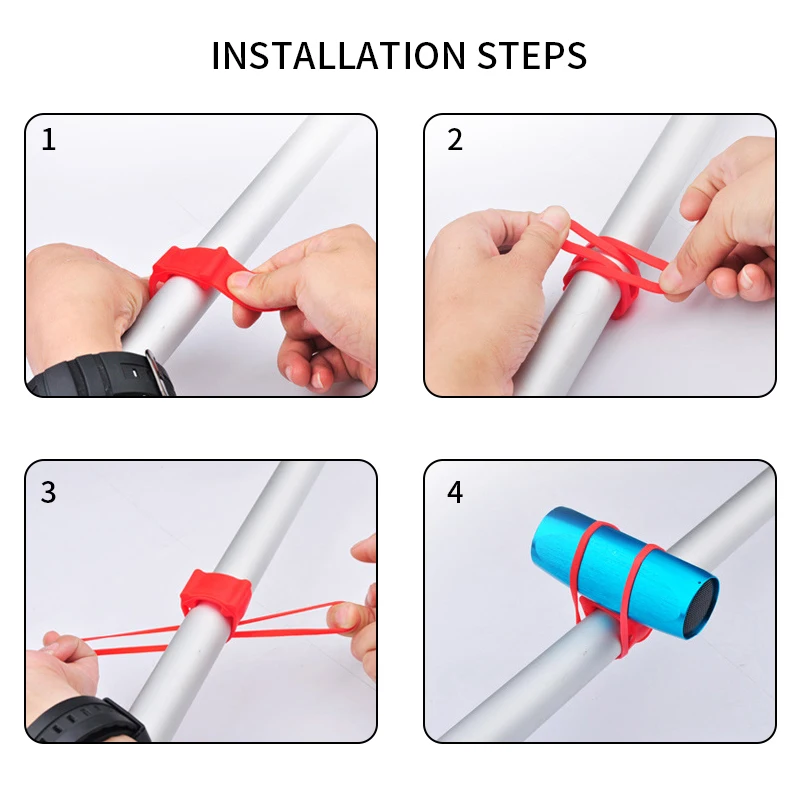 INSTALLATION STEPS

1

2

3

4