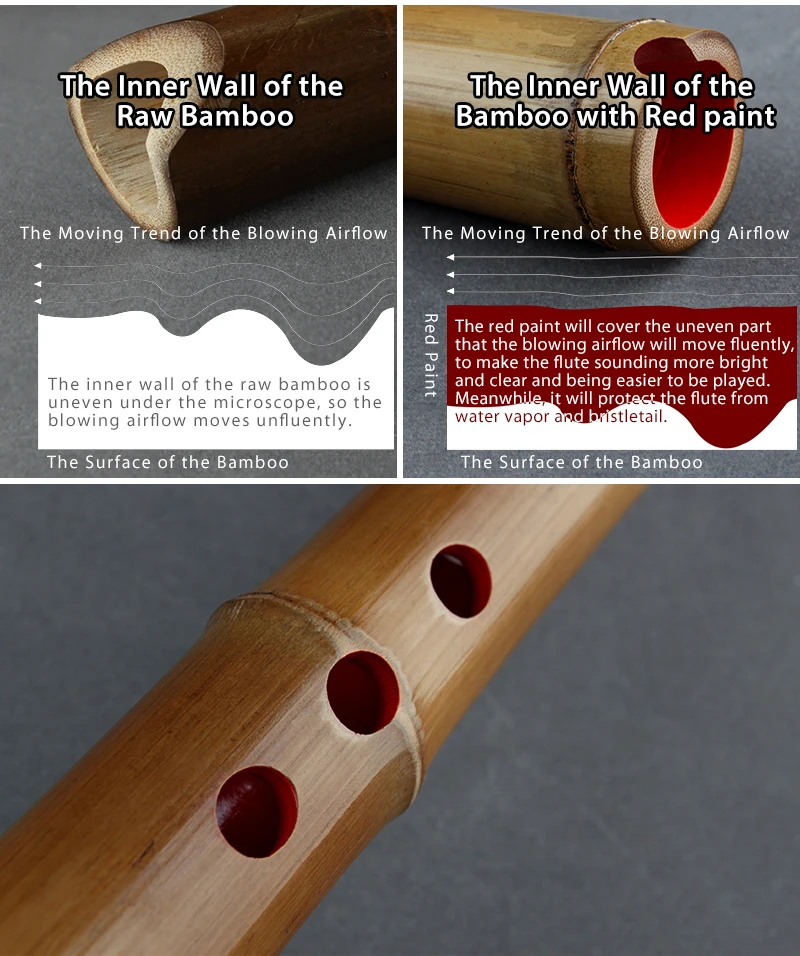 The Inner Wall of the Raw Bamboo

The Moving Trend of the Blowing Airflow

The inner wall of the raw bamboo is uneven under the microscope, so the blowing airflow moves unfluently.

The Surface of the Bamboo

The Inner Wall of the Bamboo with Red paint

The Moving Trend of the Blowing Airflow

Red Paint

The red paint will cover the uneven part that the blowing airflow will move fluently, to make the flute sounding more bright and clear and being easier to be played. Meanwhile, it will protect the flute from water vapor and bristletail.

The Surface of the Bamboo