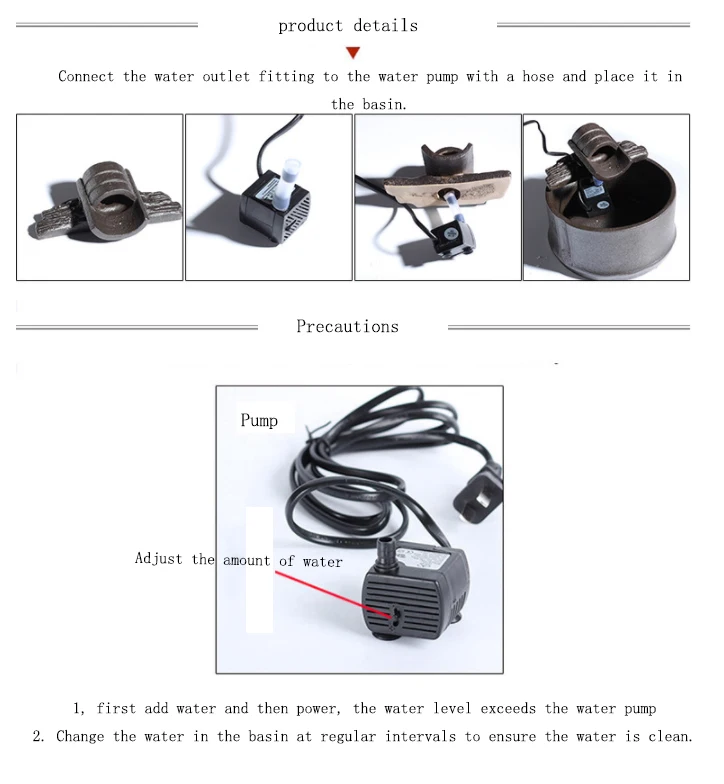 product details

Connect the water outlet fitting to the water pump with a hose and place it in the basin.

Precautions

Pump

Adjust the amount of water

1, first add water and then power, the water level exceeds the water pump

2. Change the water in the basin at regular intervals to ensure the water is clean.