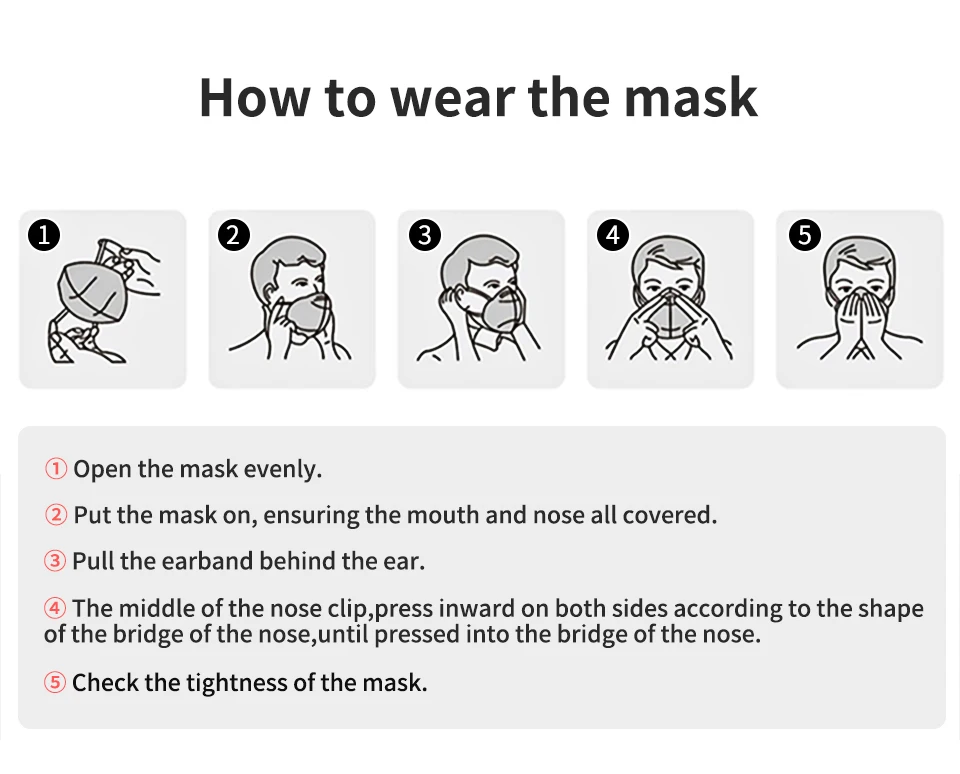 How to wear the mask

1

2

3

4

5

① Open the mask evenly.

② Put the mask on, ensuring the mouth and nose all covered.

③ Pull the earband behind the ear.

④ The middle of the nose clip,press inward on both sides according to the shape of the bridge of the nose,until pressed into the bridge of the nose.

⑤ Check the tightness of the mask.