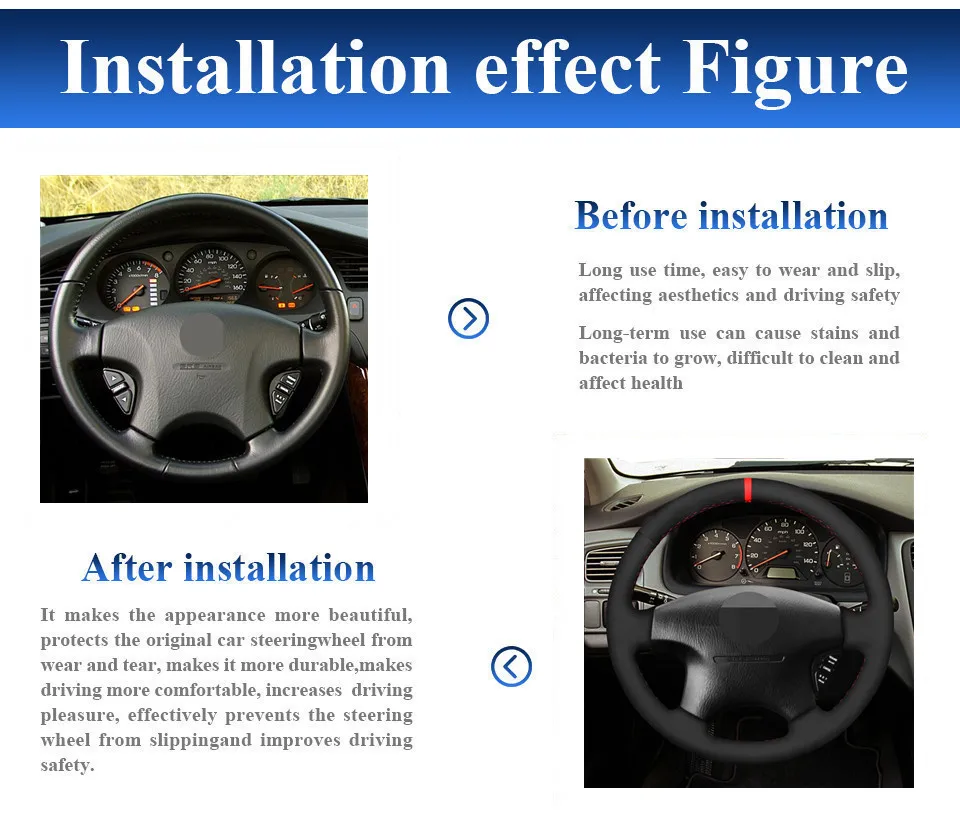 Installation effect Figure

Before installation

Long use time, easy to wear and slip, affecting aesthetics and driving safety

Long-term use can cause stains and bacteria to grow, difficult to clean and affect health

After installation

It makes the appearance more beautiful, protects the original car steeringwheel from wear and tear, makes it more durable,makes driving more comfortable, increases driving pleasure, effectively prevents the steering wheel from slippingand improves driving safety.