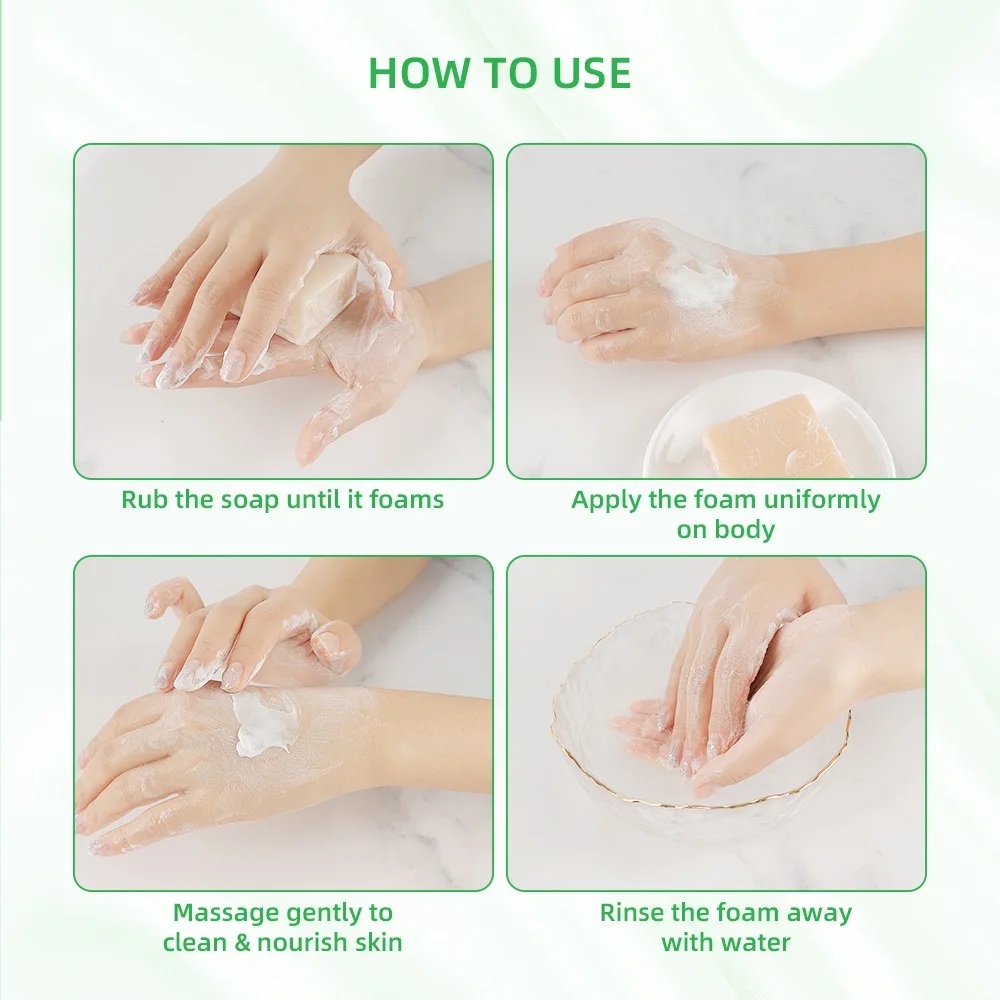 HOW TO USE

Rub the soap until it foams

Apply the foam uniformly on body

Massage gently to clean & nourish skin

Rinse the foam away with water