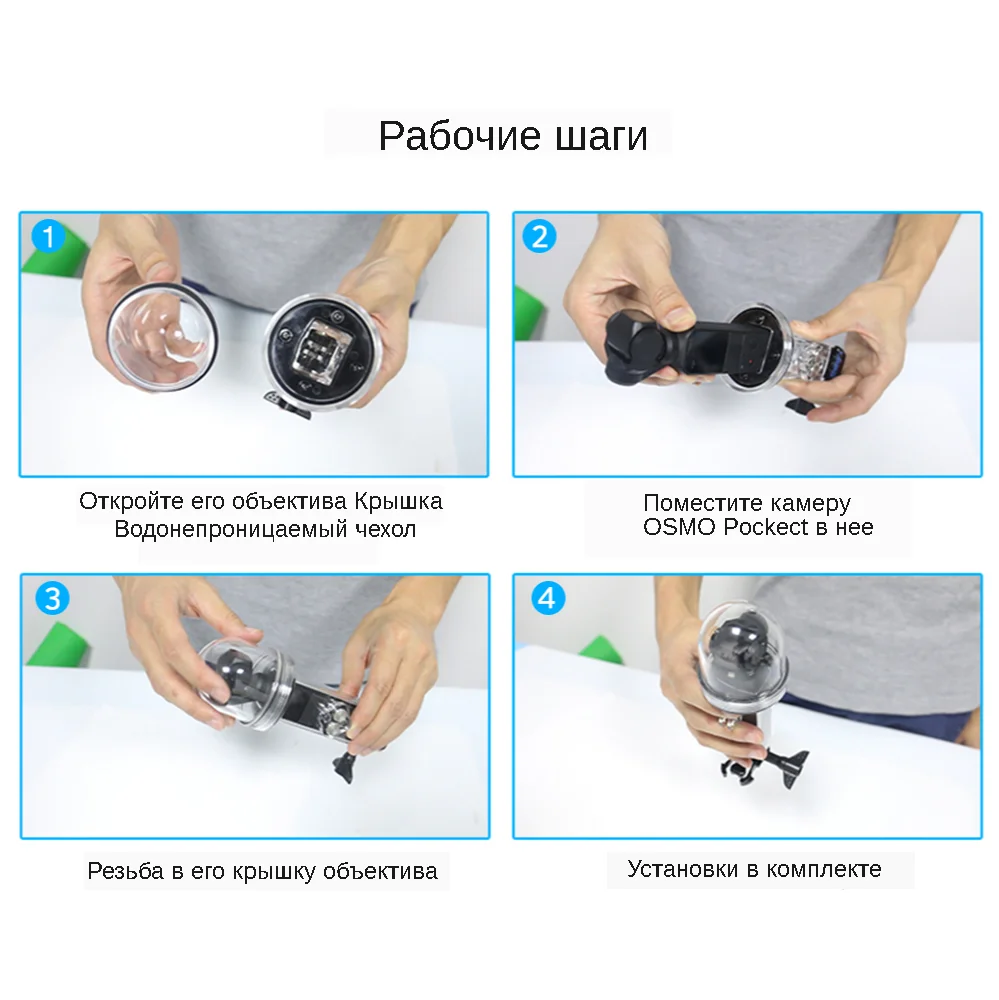 Рабочие шаги

1

Откройте его объектива Крышка Водонепроницаемый чехол

2

Поместите камеру OSMO Pockect в нее

3

Резьба в его крышку объектива

4

Установки в комплекте