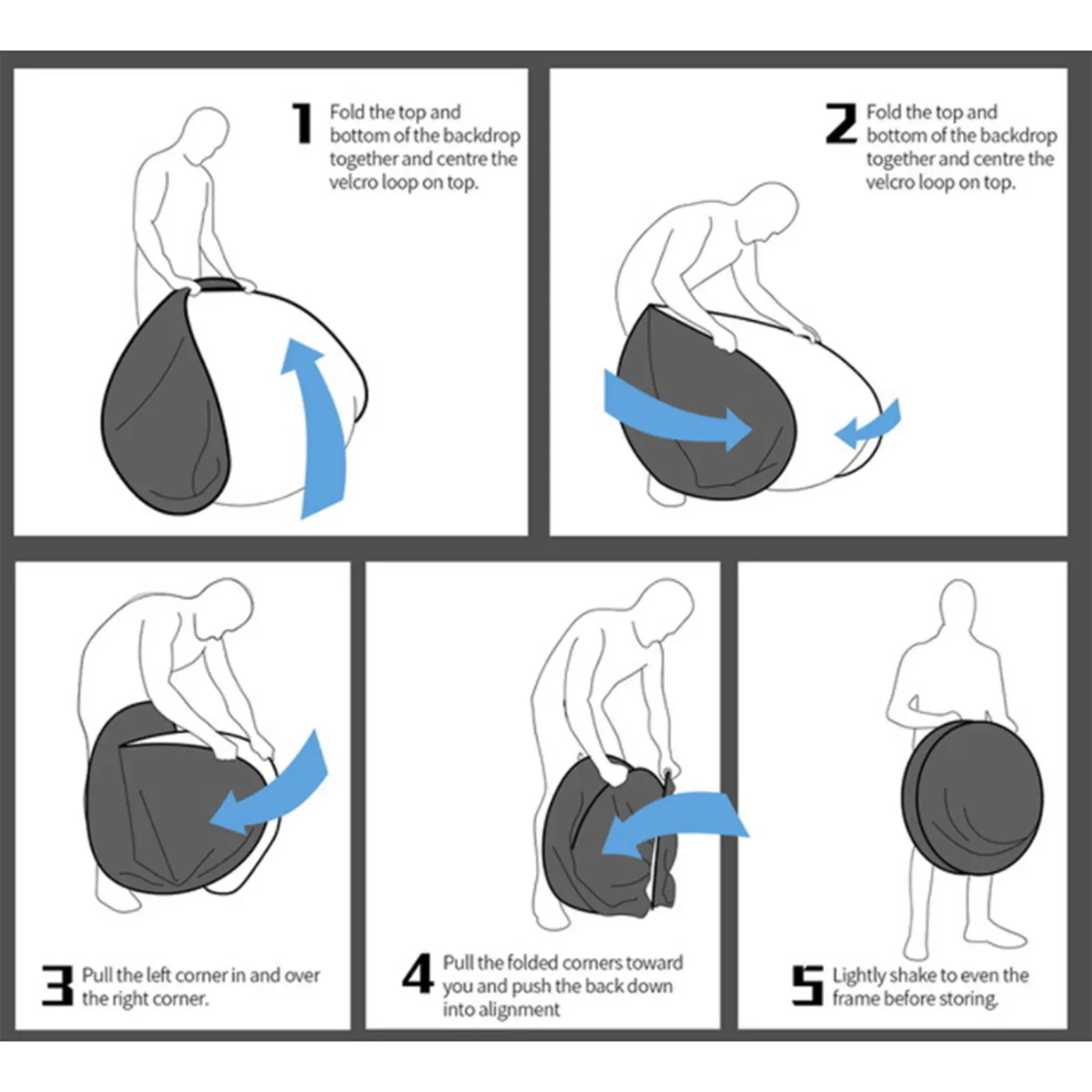 1 Fold the top and bottom of the backdrop together and centre the velcro loop on top.

2 Fold the top and bottom of the backdrop together and centre the velcro loop on top.

3 Pull the left corner in and over the right corner.

4 Pull the folded corners toward you and push the back down into alignment

5 Lightly shake to even the frame before storing.