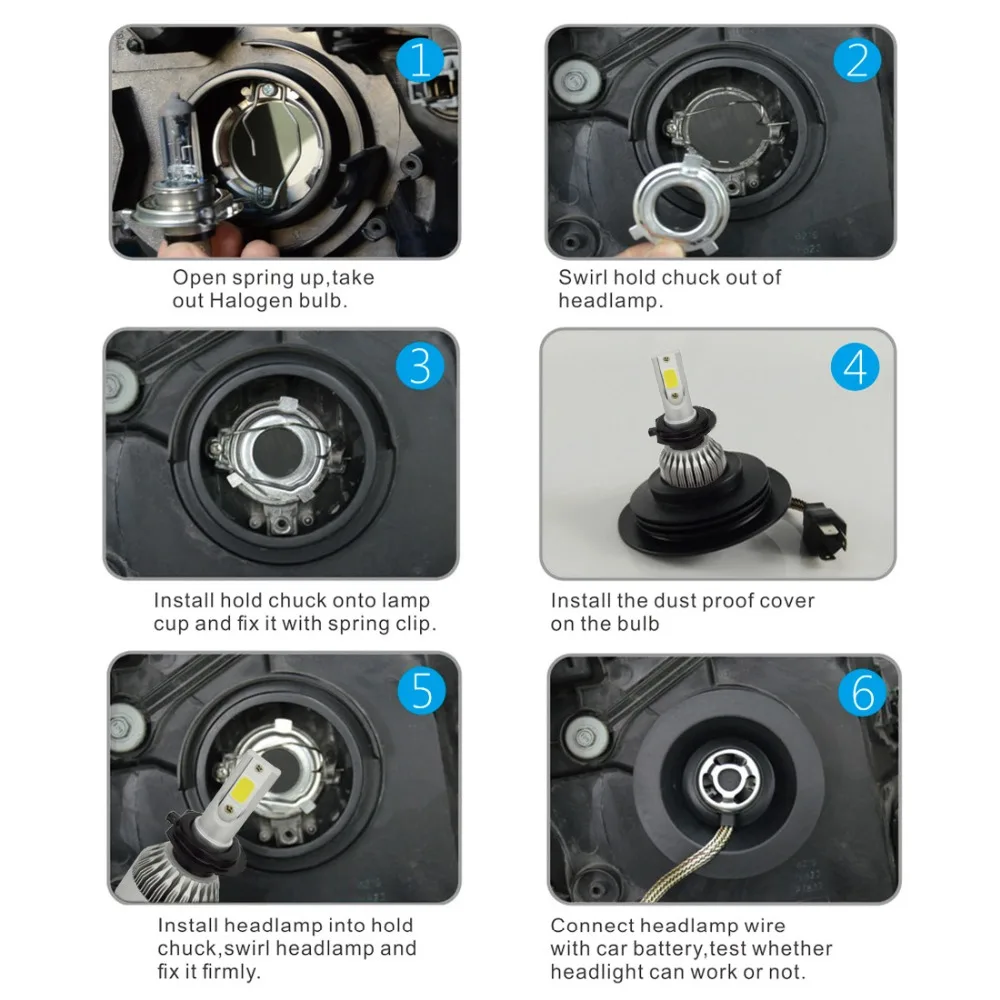 1

Open spring up,take out Halogen bulb.

2

Swirl hold chuck out of headlamp.

3

Install hold chuck onto lamp cup and fix it with spring clip.

4

Install the dust proof cover on the bulb

5

Install headlamp into hold chuck,swirl headlamp and fix it firmly.

6

Connect headlamp wire with car battery,test whether headlight can work or not.