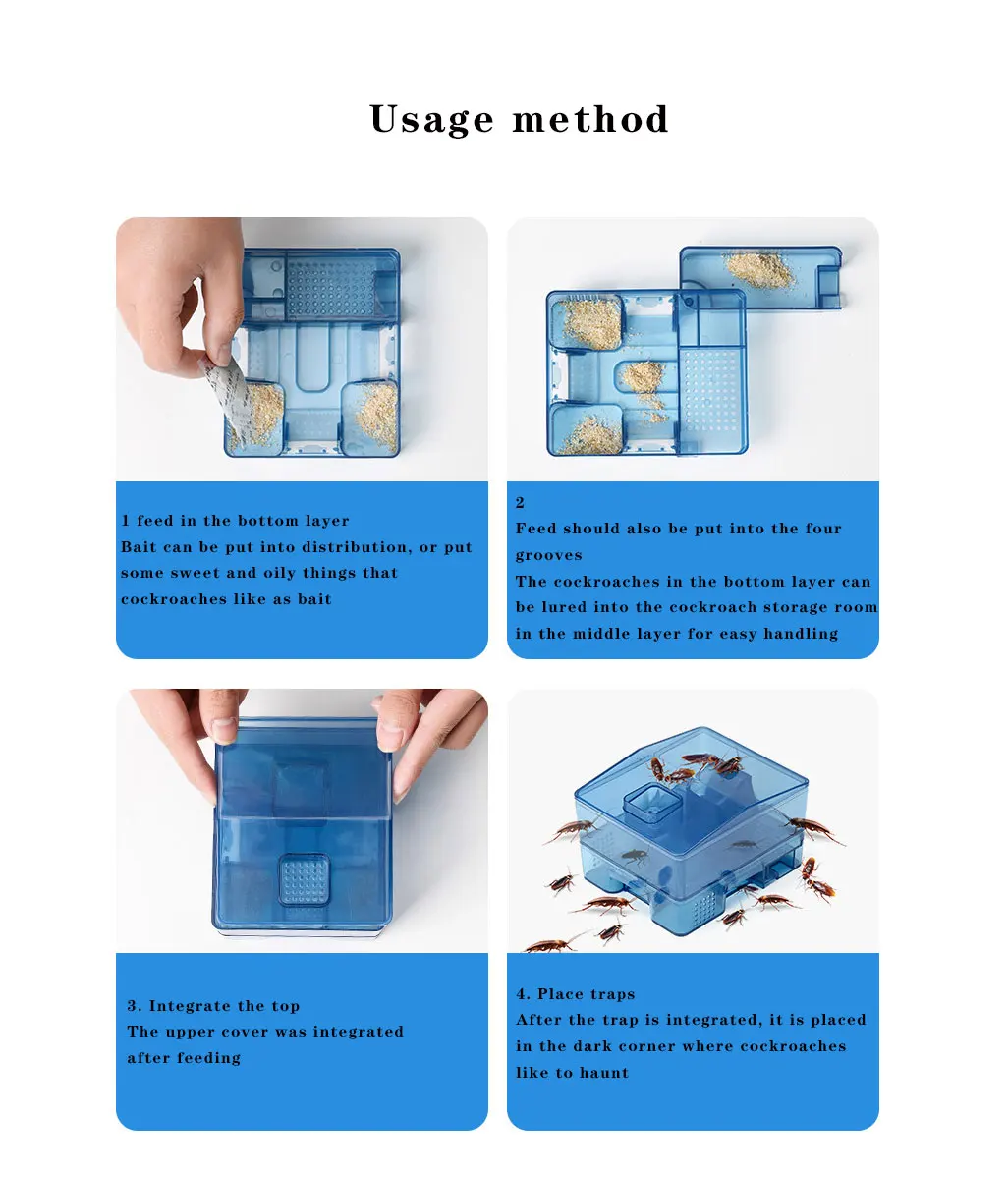 Usage method

1 feed in the bottom layer
Bait can be put into distribution, or put some sweet and oily things that cockroaches like as bait

2
Feed should also be put into the four grooves
The cockroaches in the bottom layer can be lured into the cockroach storage room in the middle layer for easy handling

3. Integrate the top
The upper cover was integrated after feeding

4. Place traps
After the trap is integrated, it is placed in the dark corner where cockroaches like to haunt