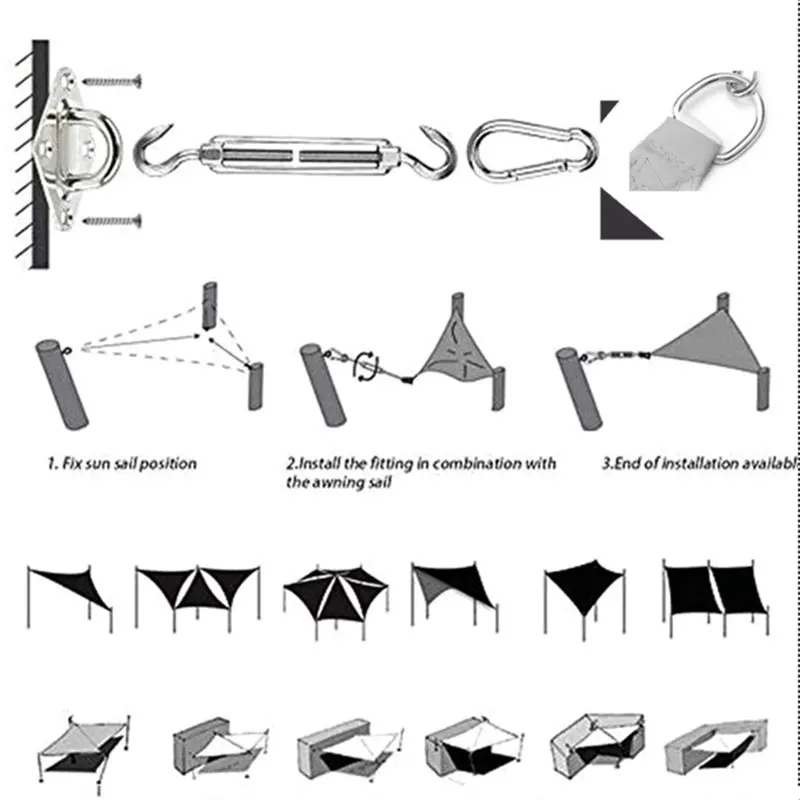 1. Fix sun sail position

2.Install the fitting in combination with the awning sail

3.End of installation availabl