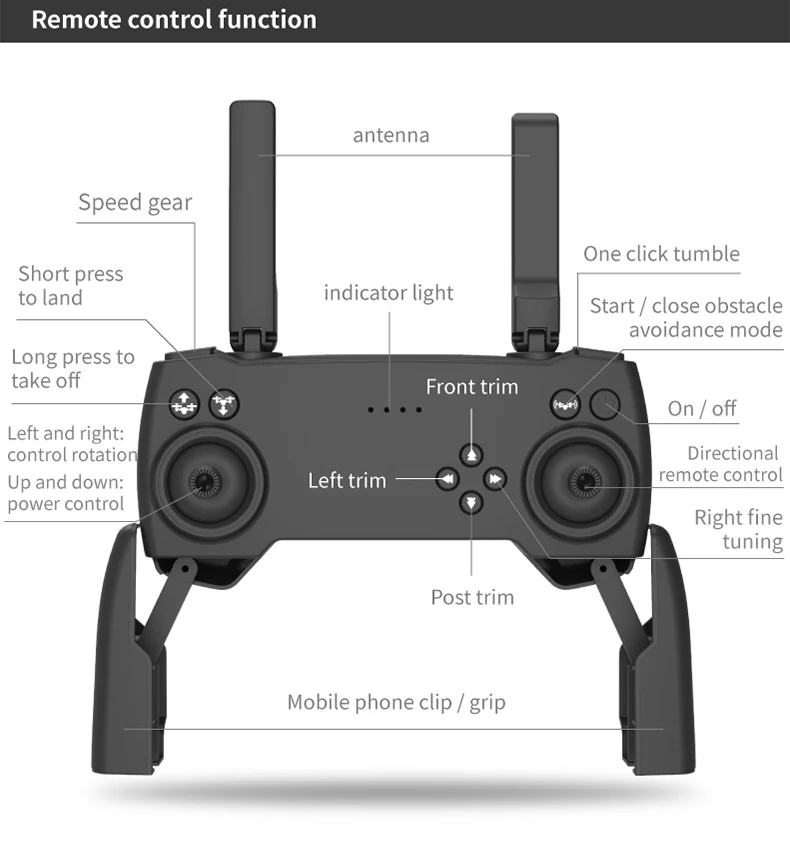 Remote control function

antenna

Speed gear

Short press to land

Long press to take off

Left and right: control rotation

Up and down: power control

indicator light

Front trim

Left trim

Post trim

One click tumble

Start / close obstacle avoidance mode

On / off

Directional remote control

Right fine tuning

Mobile phone clip / grip