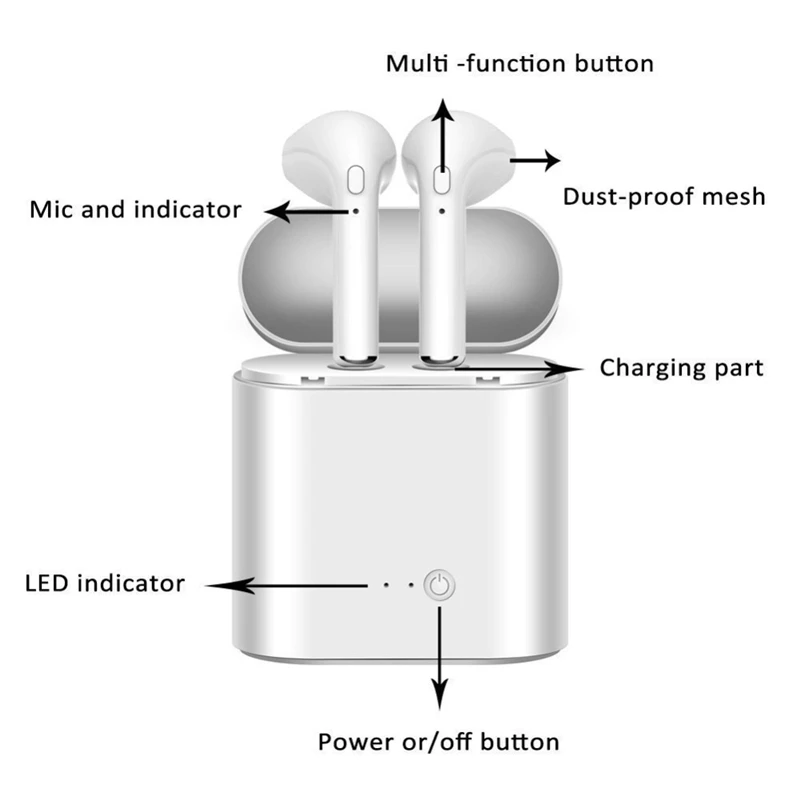 Multi -function button

Mic and indicator

Dust-proof mesh

Charging part

LED indicator

Power or/off button