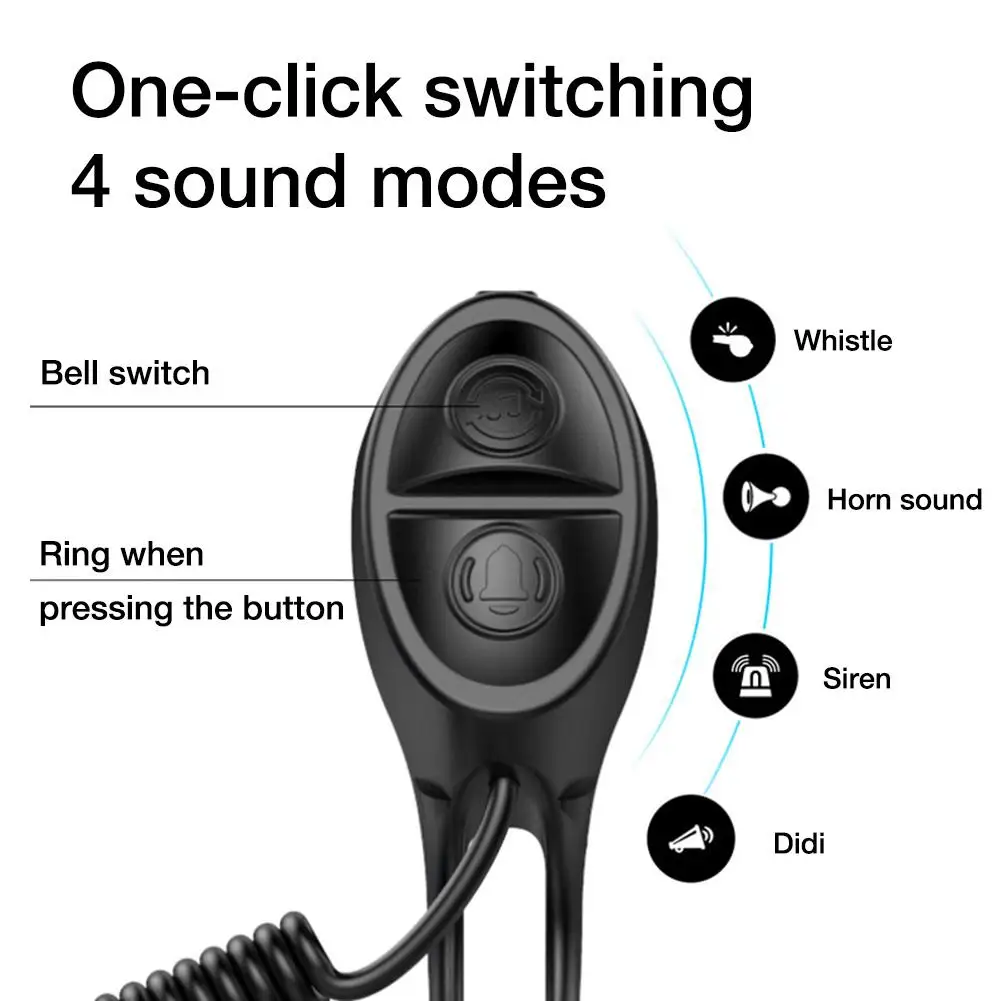 One-click switching
4 sound modes

Bell switch

Ring when
pressing the button

Whistle

Horn sound

Siren

Didi