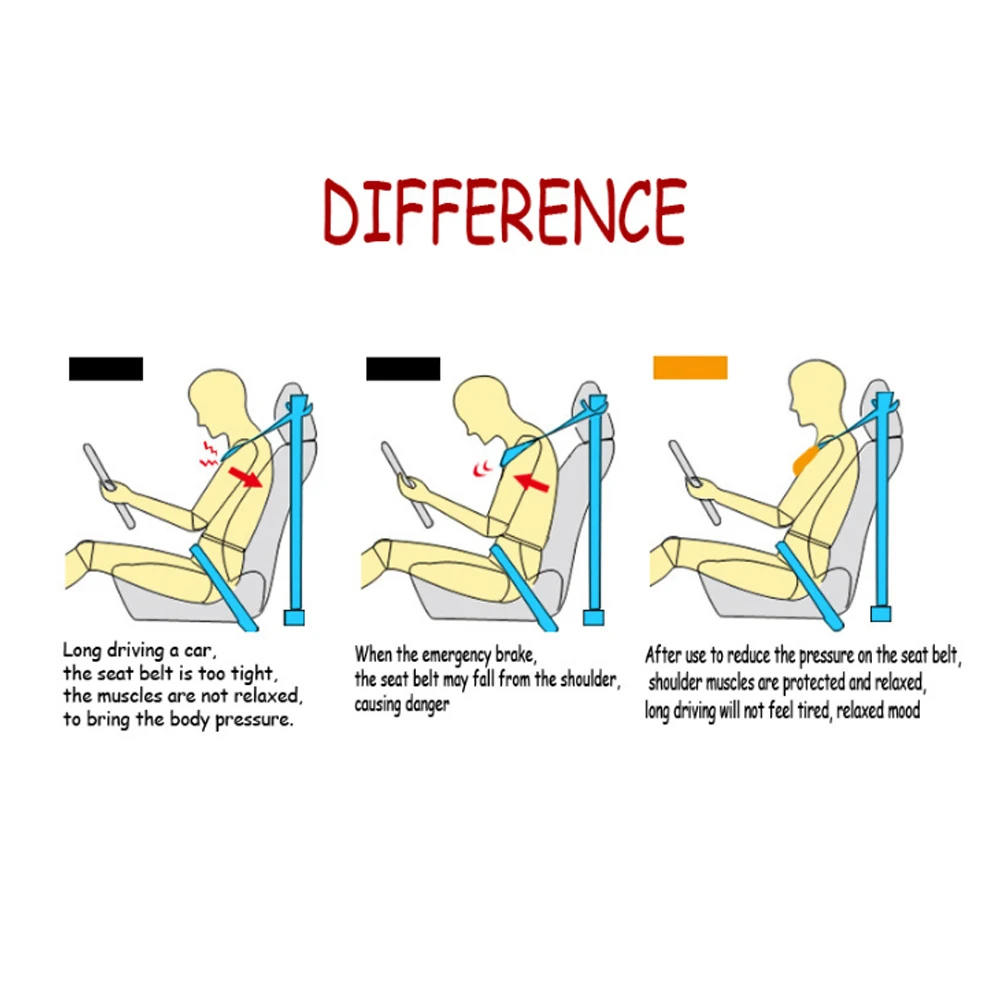 DIFFERENCE

Long driving a car, the seat belt is too tight, the muscles are not relaxed, to bring the body pressure.

When the emergency brake, the seat belt may fall from the shoulder, causing danger

After use to reduce the pressure on the seat belt, shoulder muscles are protected and relaxed, long driving will not feel tired, relaxed mood