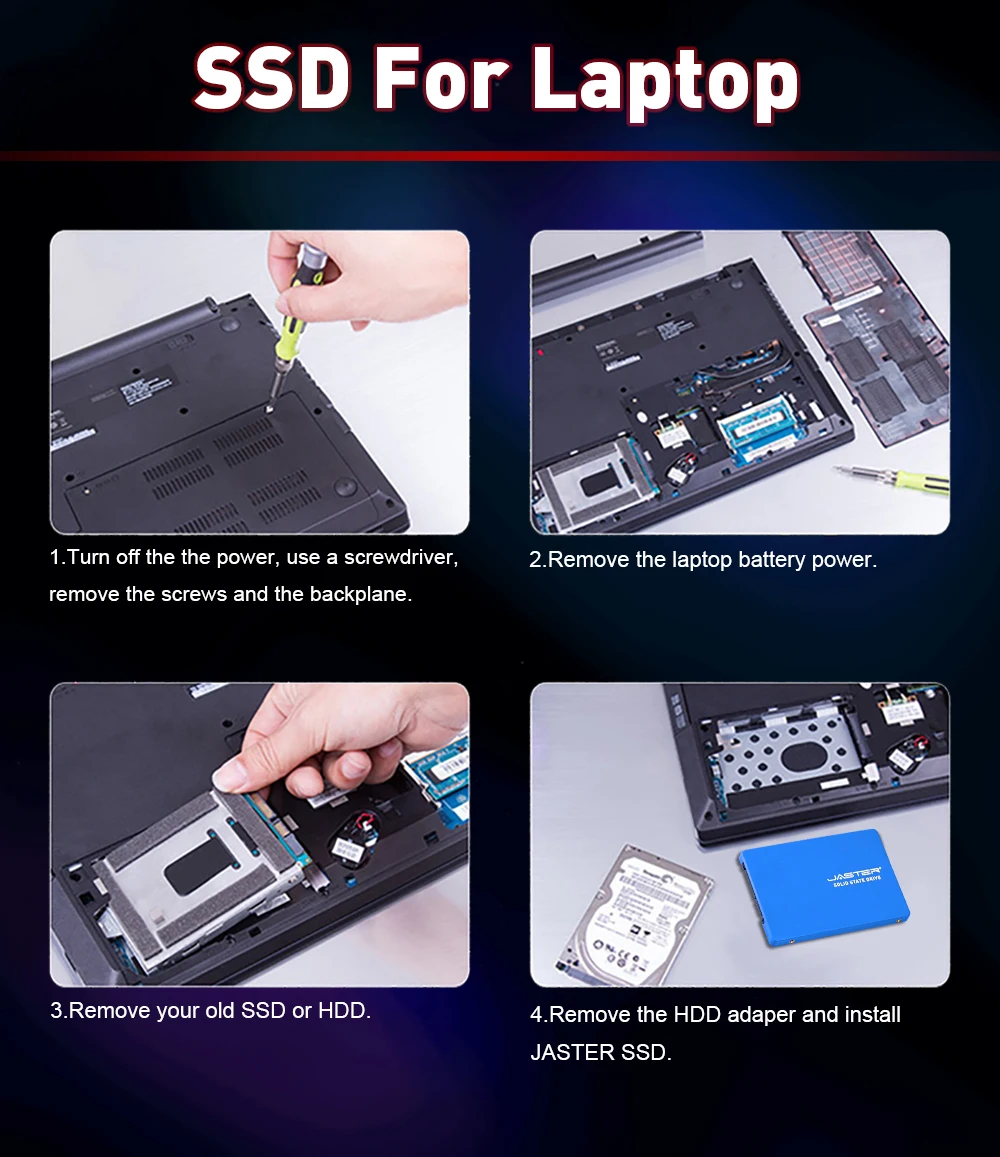 SSD For Laptop

1.Turn off the the power, use a screwdriver, remove the screws and the backplane.

2.Remove the laptop battery power.

3.Remove your old SSD or HDD.

JASTER
SOLID STATE DRIVE

4.Remove the HDD adaper and install JASTER SSD.