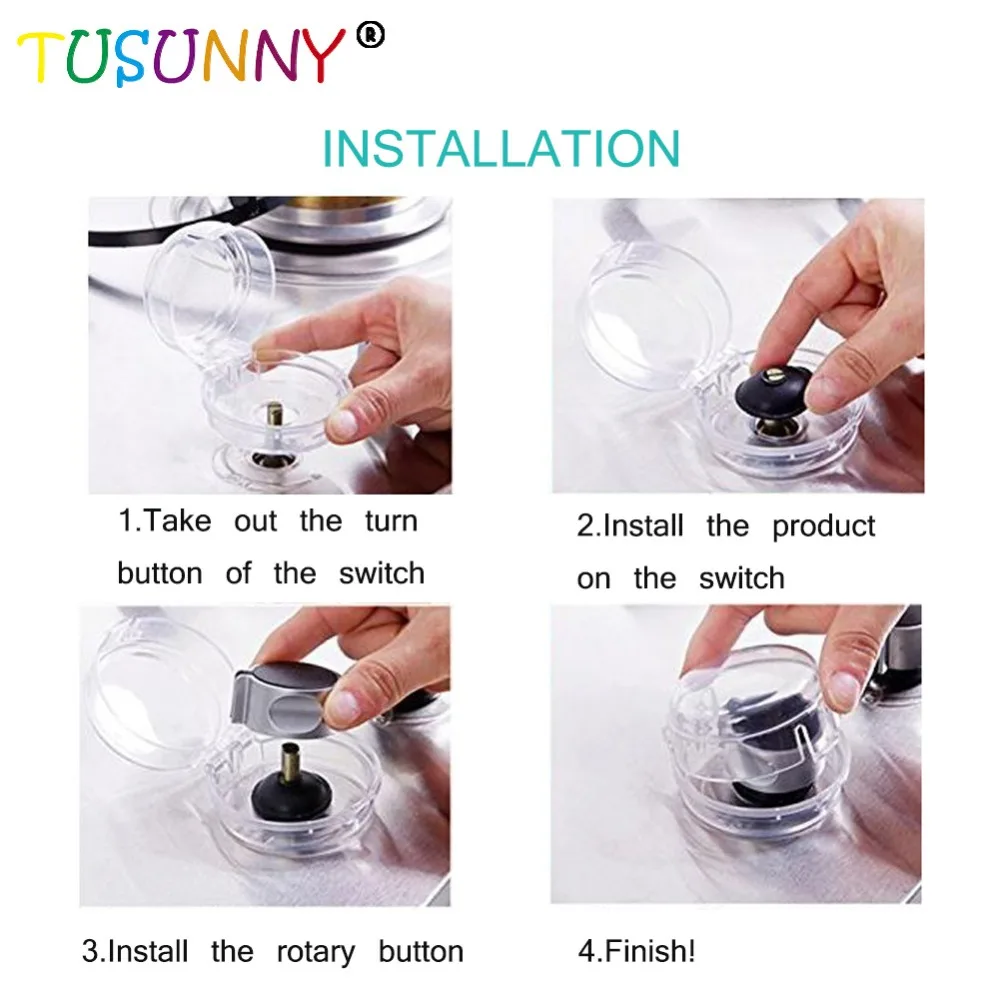 TUSUNNY®

INSTALLATION

1.Take out the turn button of the switch

2.Install the product on the switch

3.Install the rotary button

4.Finish!