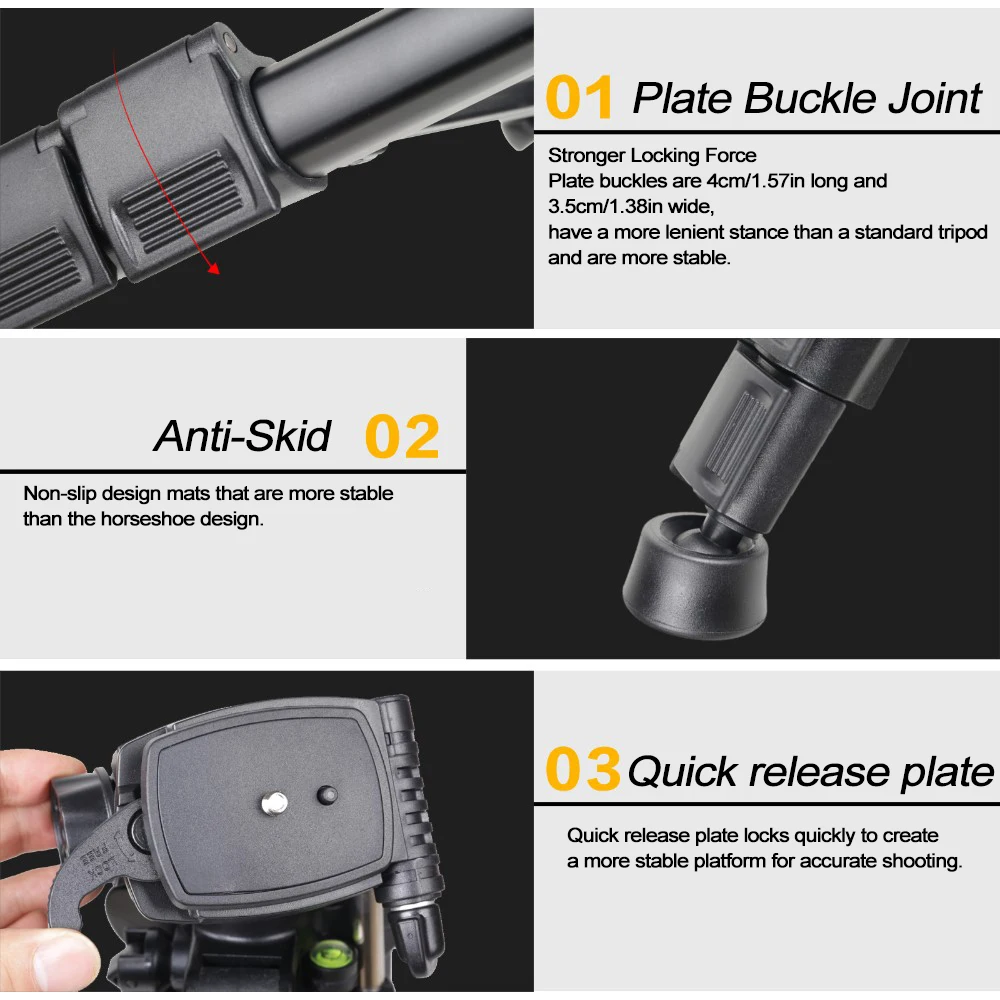 01 Plate Buckle Joint

Stronger Locking Force
Plate buckles are 4cm/1.57in long and 3.5cm/1.38in wide,
have a more lenient stance than a standard tripod and are more stable.

Anti-Skid 02

Non-slip design mats that are more stable than the horseshoe design.

03 Quick release plate

Quick release plate locks quickly to create a more stable platform for accurate shooting.

LOCK FREE