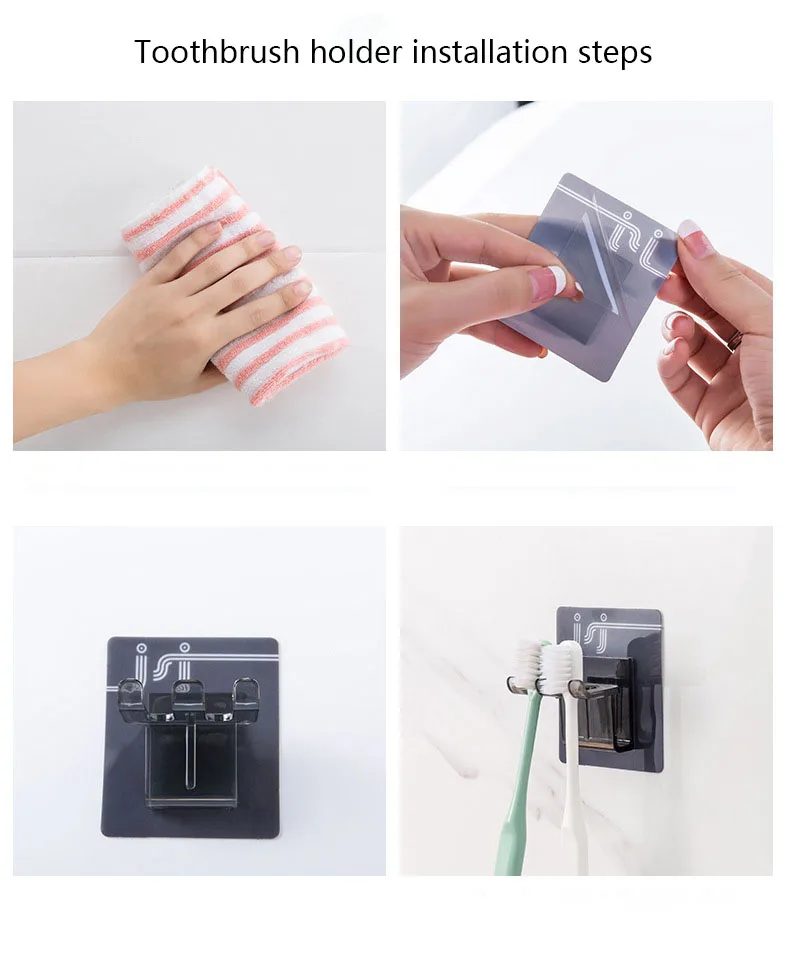 Toothbrush holder installation steps