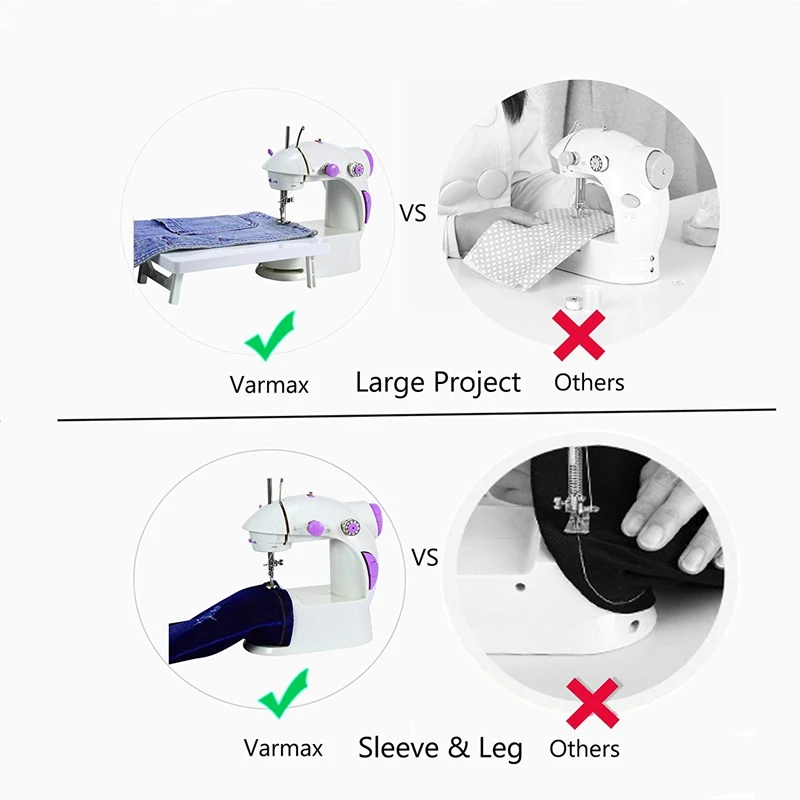 VS

Varmax Large Project Others

VS

Varmax Sleeve & Leg Others