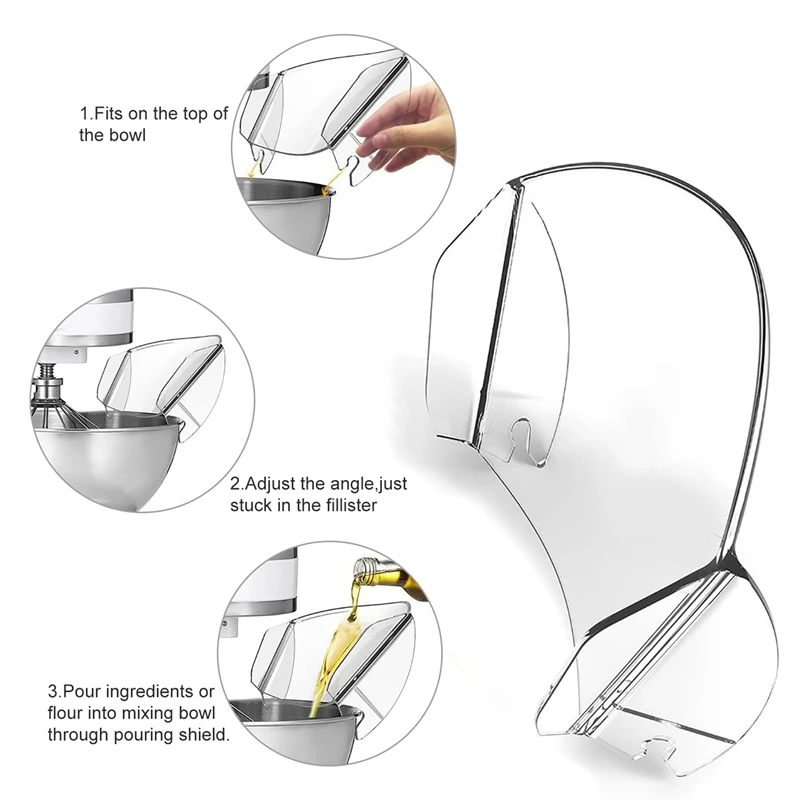 1.Fits on the top of the bowl

2.Adjust the angle,just stuck in the fillister

3.Pour ingredients or flour into mixing bowl through pouring shield.