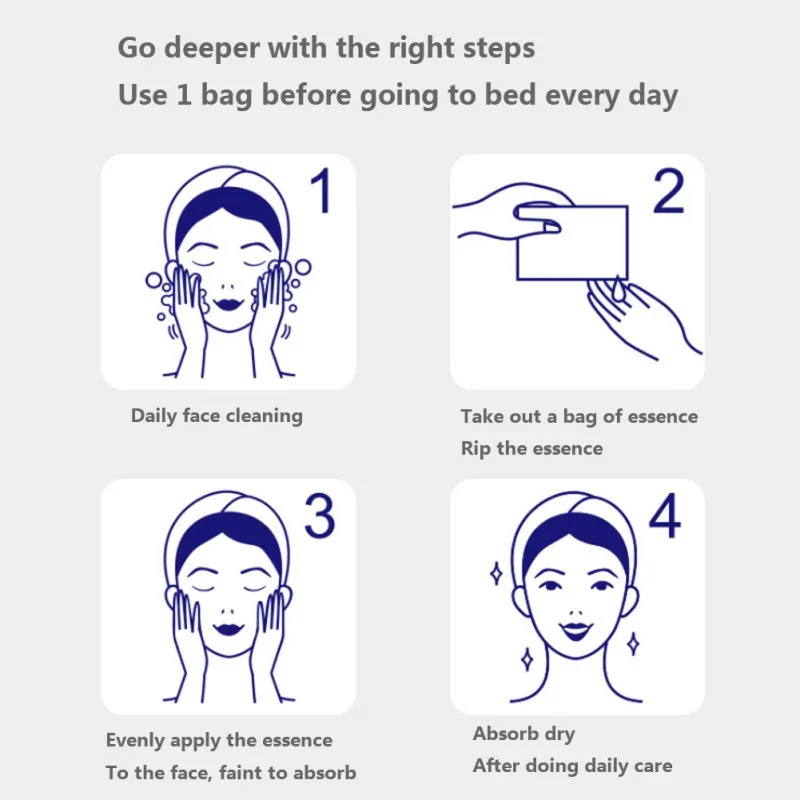 Go deeper with the right steps
Use 1 bag before going to bed every day

1

Daily face cleaning

2

Take out a bag of essence
Rip the essence

3

Evenly apply the essence
To the face, faint to absorb

4

Absorb dry
After doing daily care