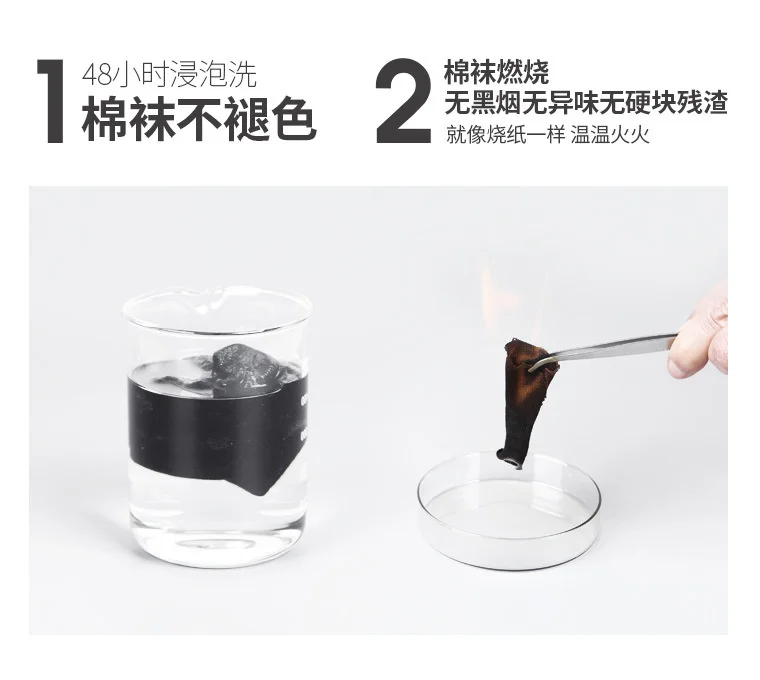 1 48小时浸泡洗
棉袜不褪色

2 棉袜燃烧
无黑烟无异味无硬块残渣
就像烧纸一样 温温火火