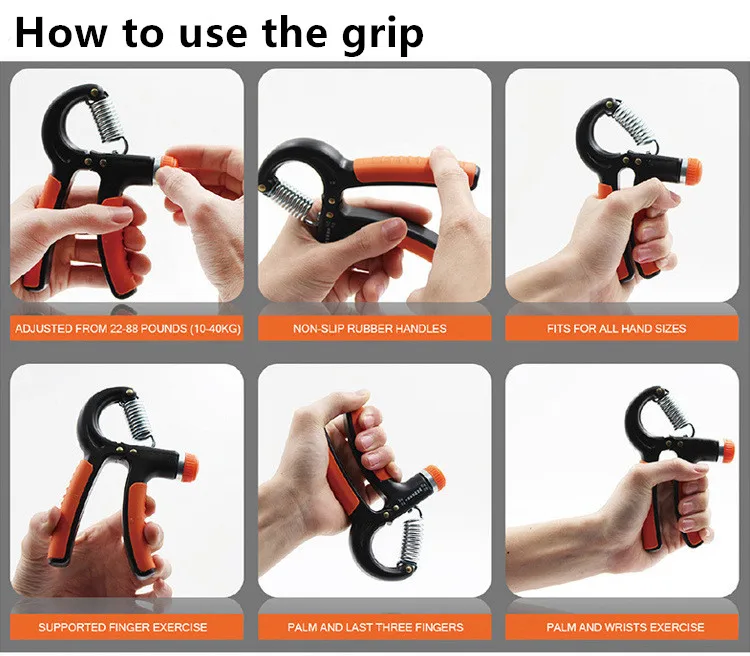 How to use the grip

ADJUSTED FROM 22-88 POUNDS (10-40KG)

NON-SLIP RUBBER HANDLES

FITS FOR ALL HAND SIZES

SUPPORTED FINGER EXERCISE

PALM AND LAST THREE FINGERS

PALM AND WRISTS EXERCISE