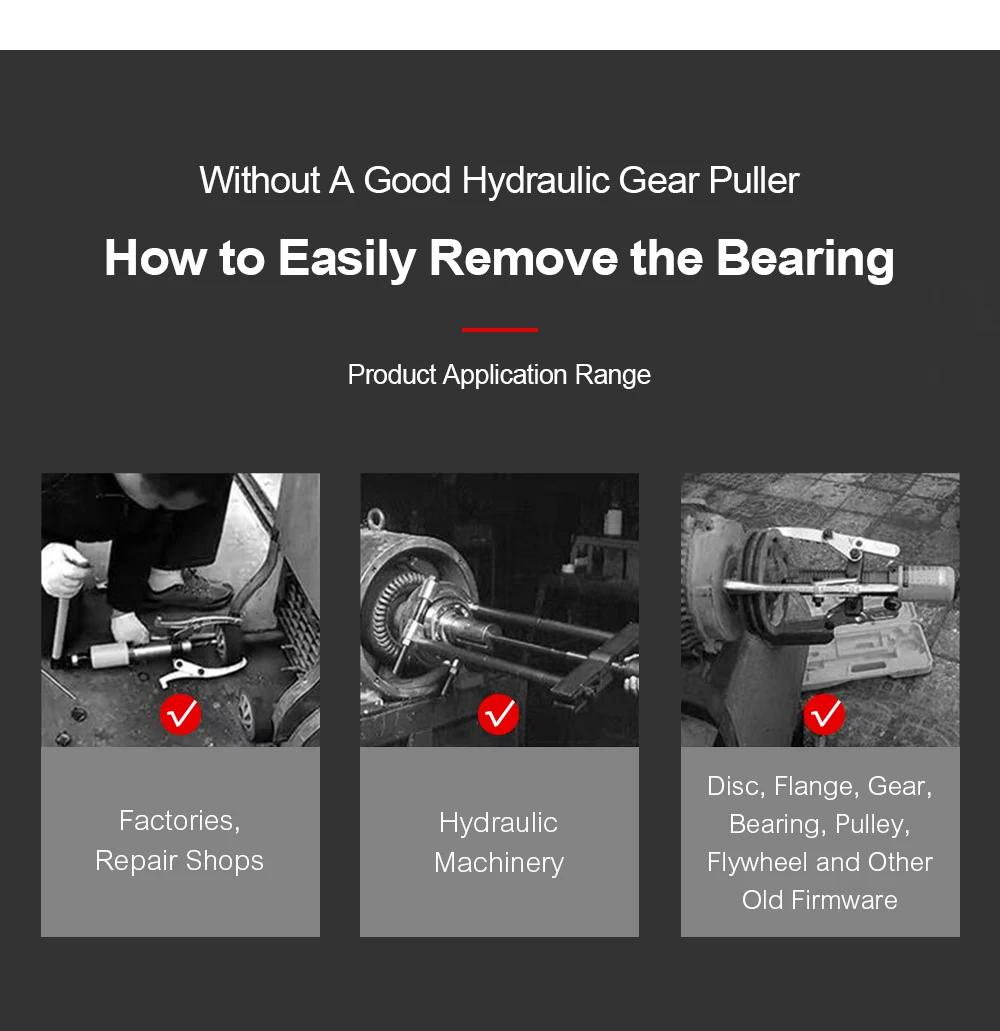 Without A Good Hydraulic Gear Puller

How to Easily Remove the Bearing

Product Application Range

Factories, Repair Shops

Hydraulic Machinery

Disc, Flange, Gear, Bearing, Pulley, Flywheel and Other Old Firmware