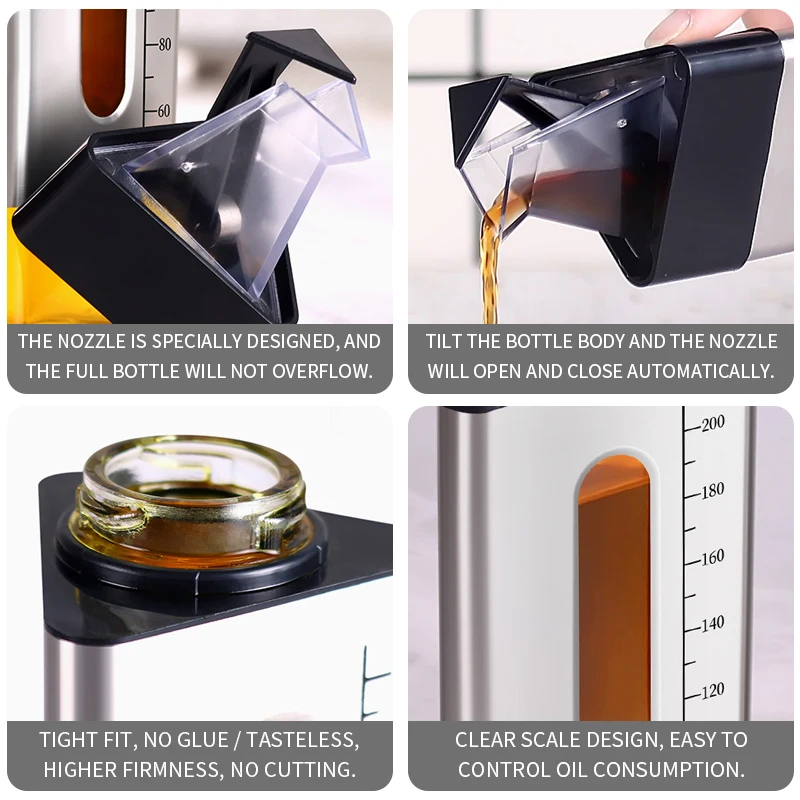 80
60

THE NOZZLE IS SPECIALLY DESIGNED, AND THE FULL BOTTLE WILL NOT OVERFLOW.

TILT THE BOTTLE BODY AND THE NOZZLE WILL OPEN AND CLOSE AUTOMATICALLY.

TIGHT FIT, NO GLUE / TASTELESS, HIGHER FIRMNESS, NO CUTTING.

200
180
160
140
120

CLEAR SCALE DESIGN, EASY TO CONTROL OIL CONSUMPTION.