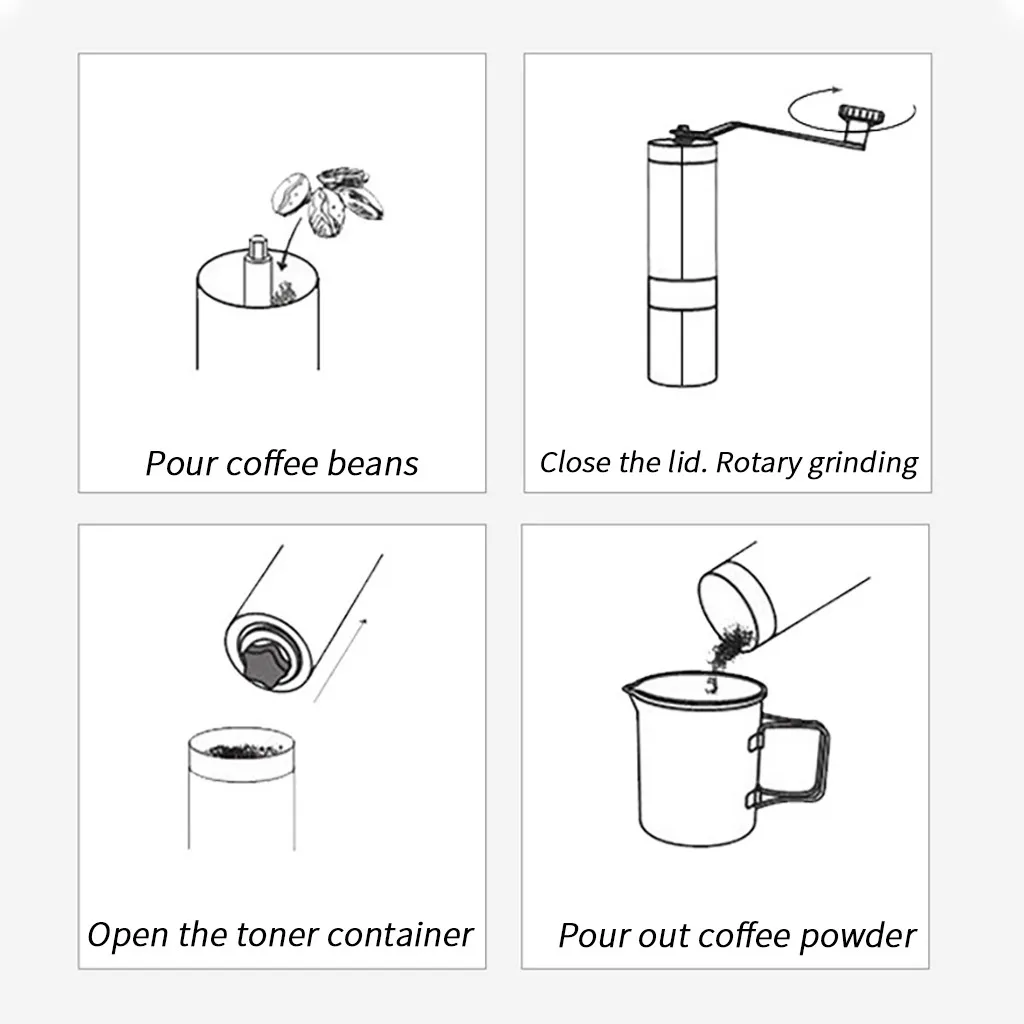 Pour coffee beans

Close the lid. Rotary grinding

Open the toner container

Pour out coffee powder