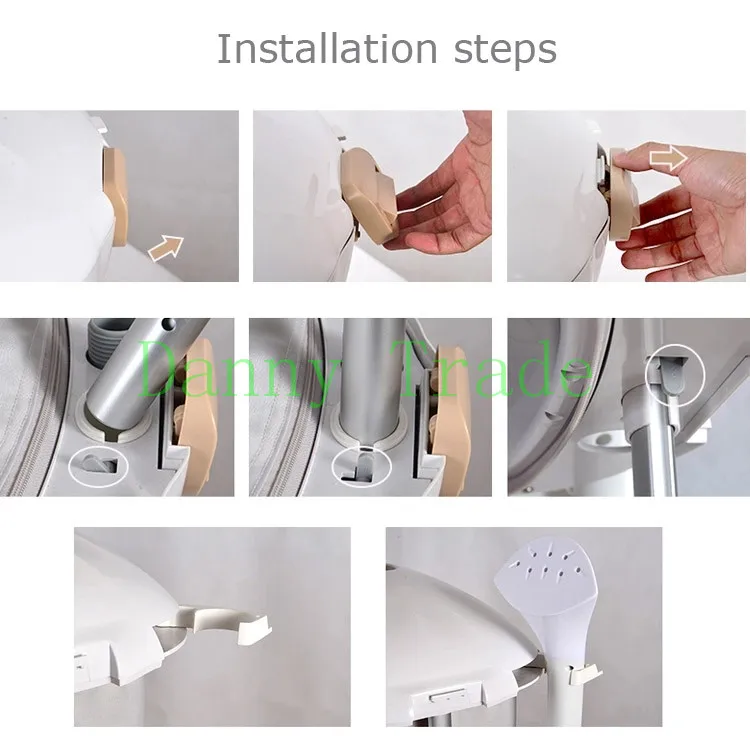 Installation steps

Danny Trade