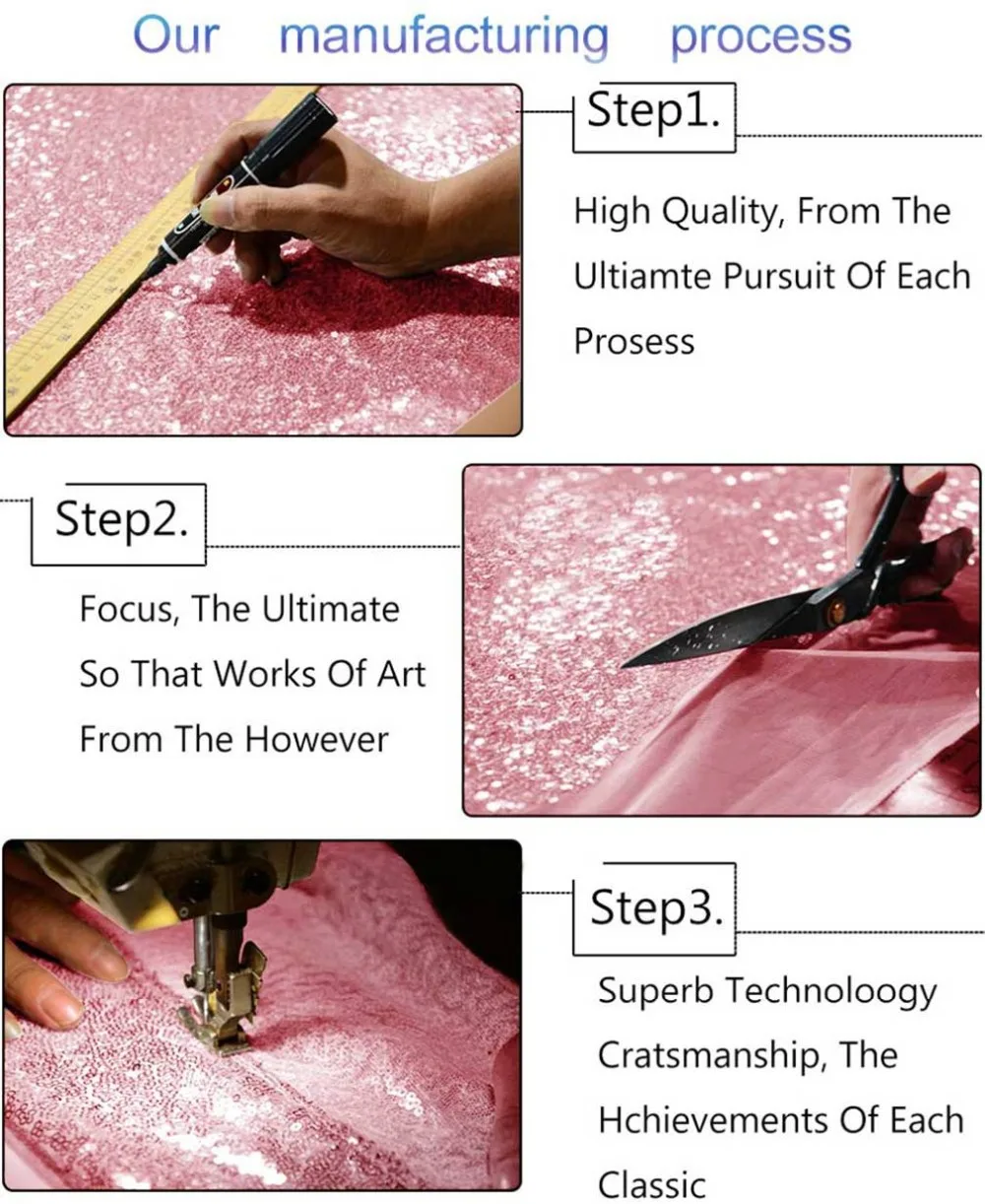 Our manufacturing process

Step1.

High Quality, From The Ultiamte Pursuit Of Each Prosess

Step2.

Focus, The Ultimate So That Works Of Art From The However

Step3.

Superb Technoloogy Cratsmanship, The Hchievements Of Each Classic