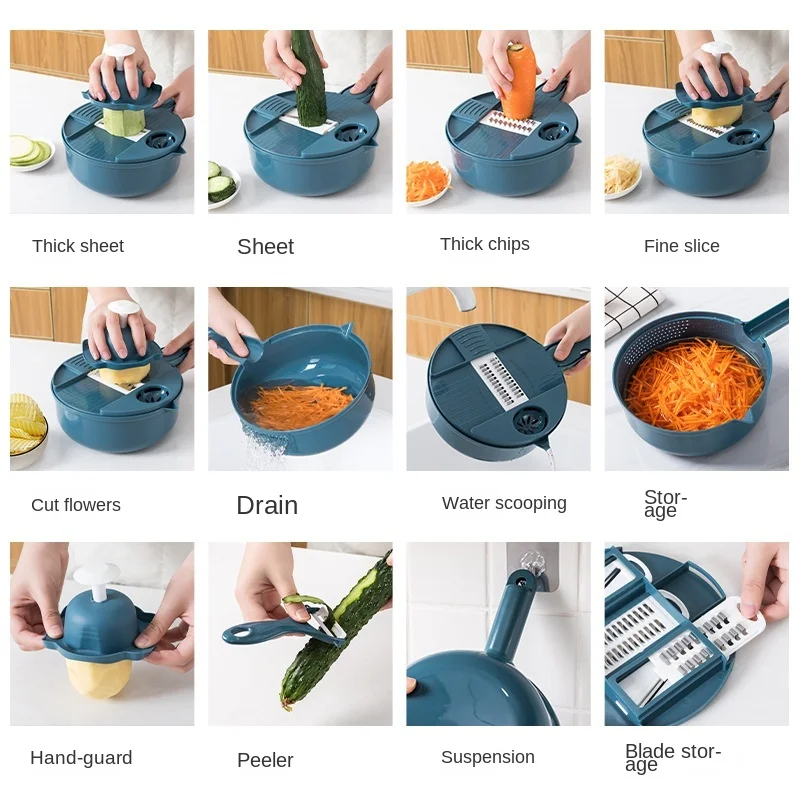 Thick sheet

Sheet

Thick chips

Fine slice

Cut flowers

Drain

Water scooping

Storage

Hand-guard

Peeler

Suspension

Blade storage