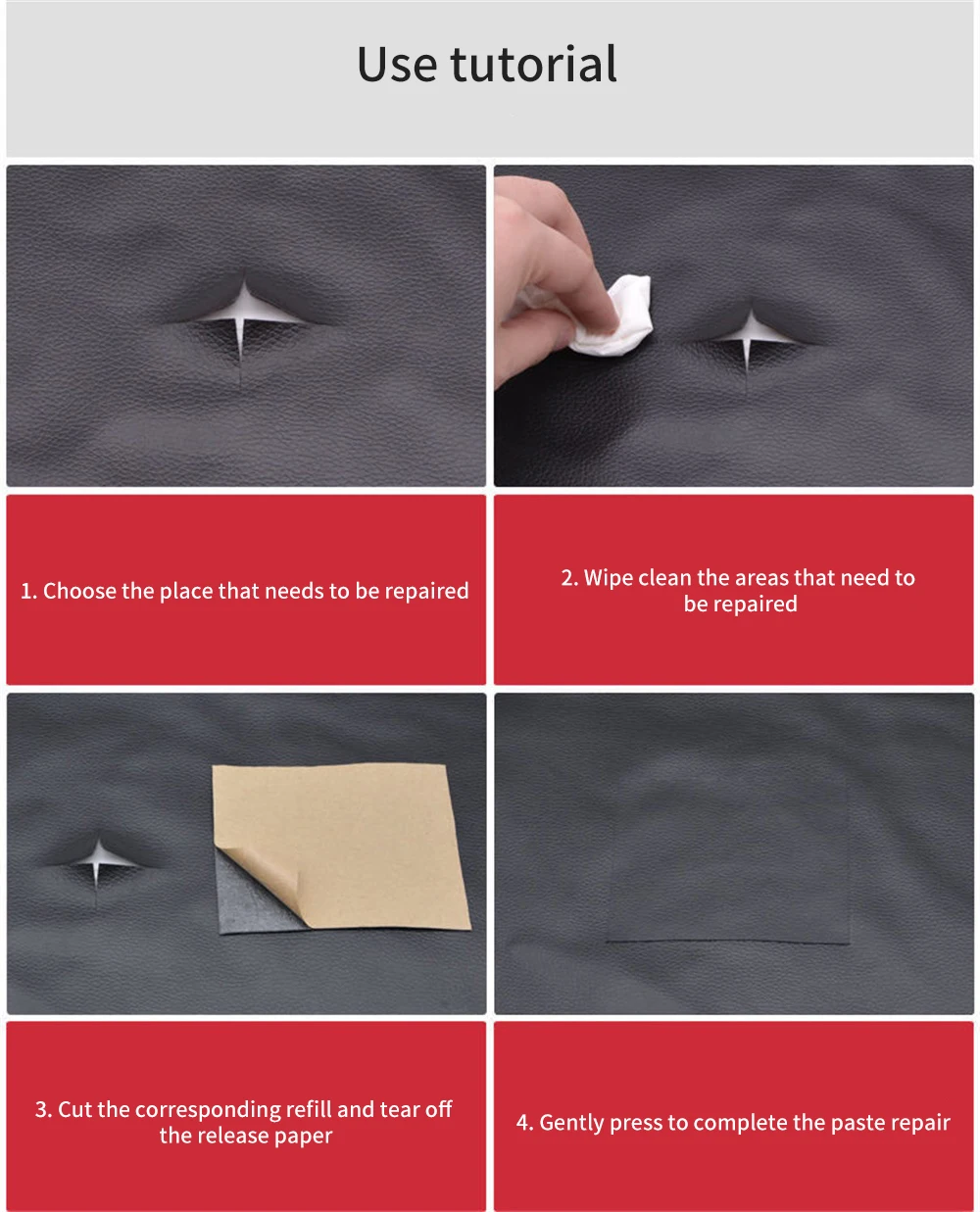 Use tutorial

1. Choose the place that needs to be repaired

2. Wipe clean the areas that need to be repaired

3. Cut the corresponding refill and tear off the release paper

4. Gently press to complete the paste repair