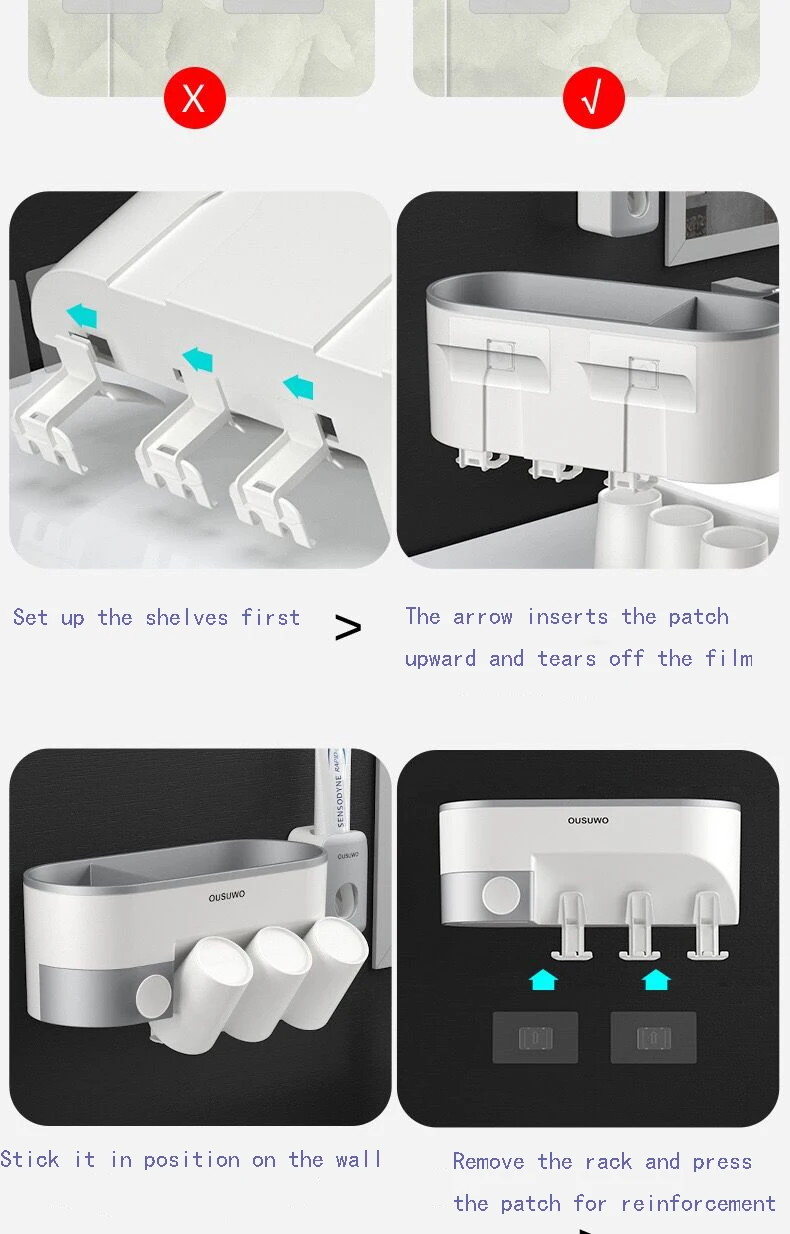 X

√

Set up the shelves first

>

The arrow inserts the patch upward and tears off the film

SENSODYNE RAPID

OUSUWO

OUSUWO

OUSUWO

Stick it in position on the wall

Remove the rack and press the patch for reinforcement