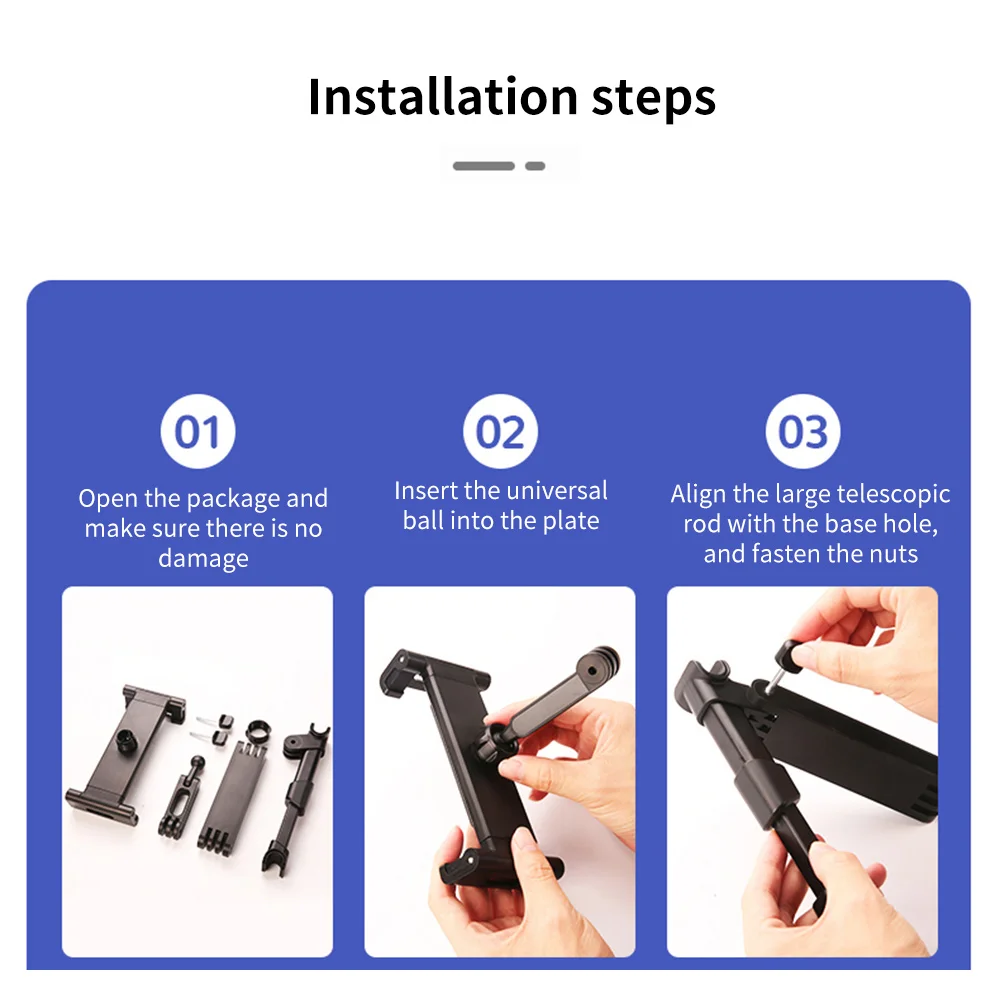 Installation steps

01

Open the package and make sure there is no damage

02

Insert the universal ball into the plate

03

Align the large telescopic rod with the base hole, and fasten the nuts