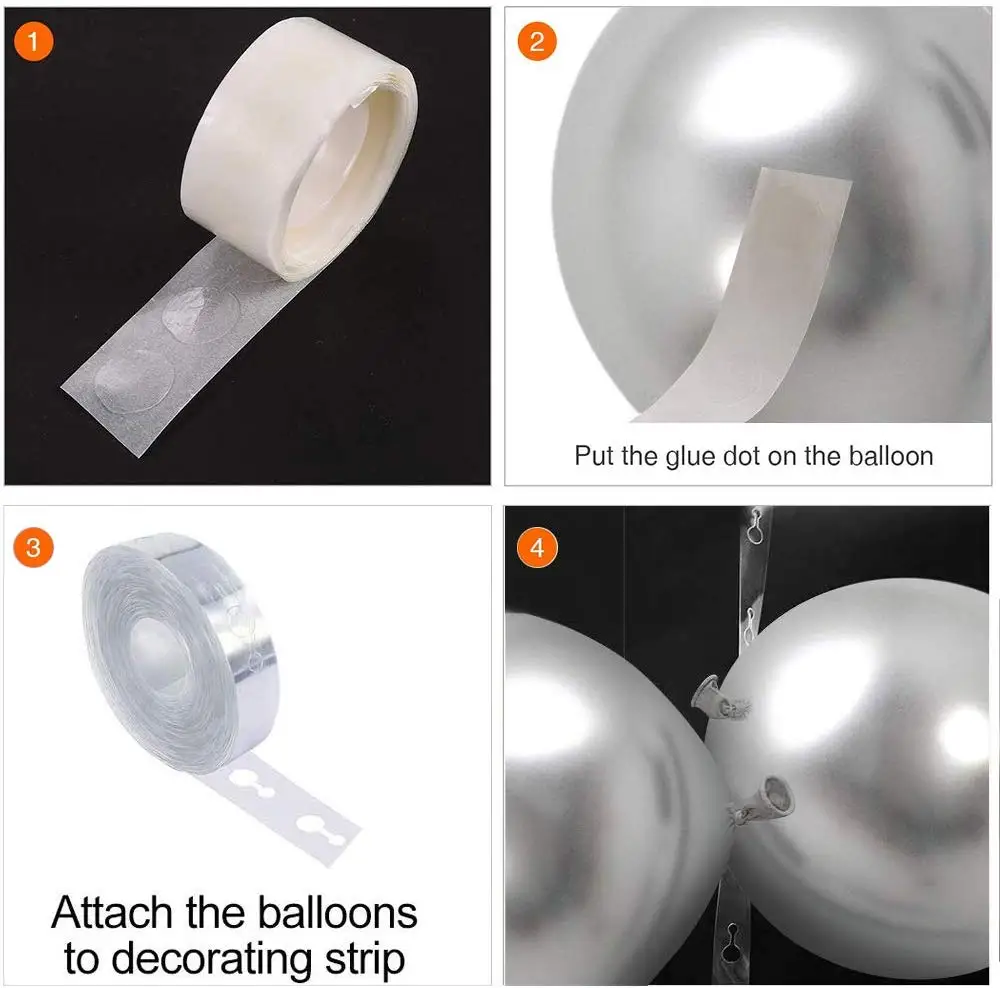 1

2

Put the glue dot on the balloon

3

Attach the balloons to decorating strip

4