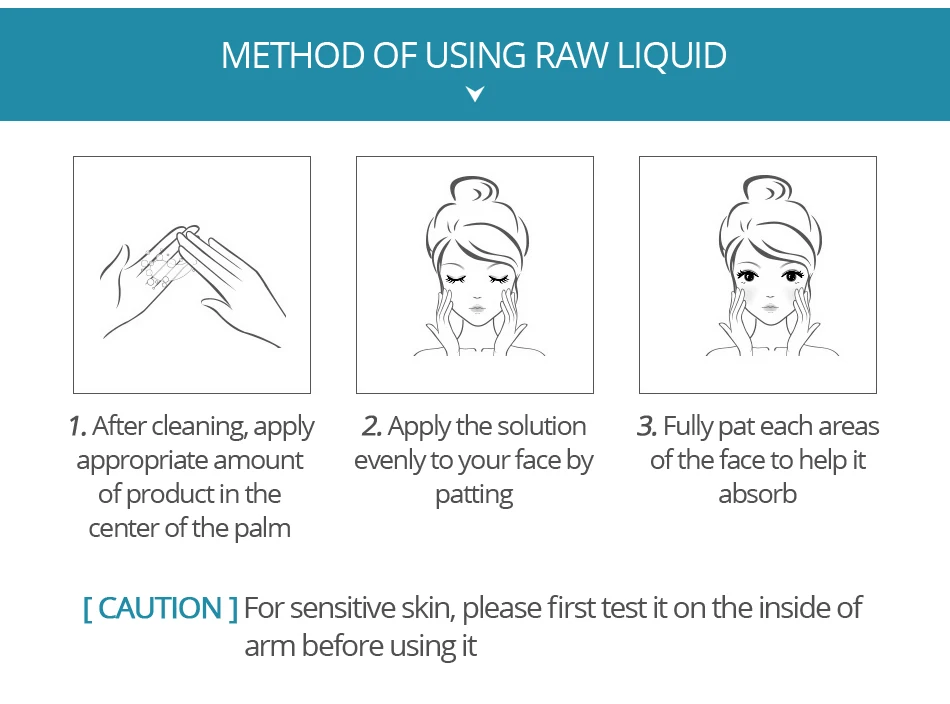 METHOD OF USING RAW LIQUID

1. After cleaning, apply appropriate amount of product in the center of the palm

2. Apply the solution evenly to your face by patting

3. Fully pat each areas of the face to help it absorb

[ CAUTION ] For sensitive skin, please first test it on the inside of arm before using it