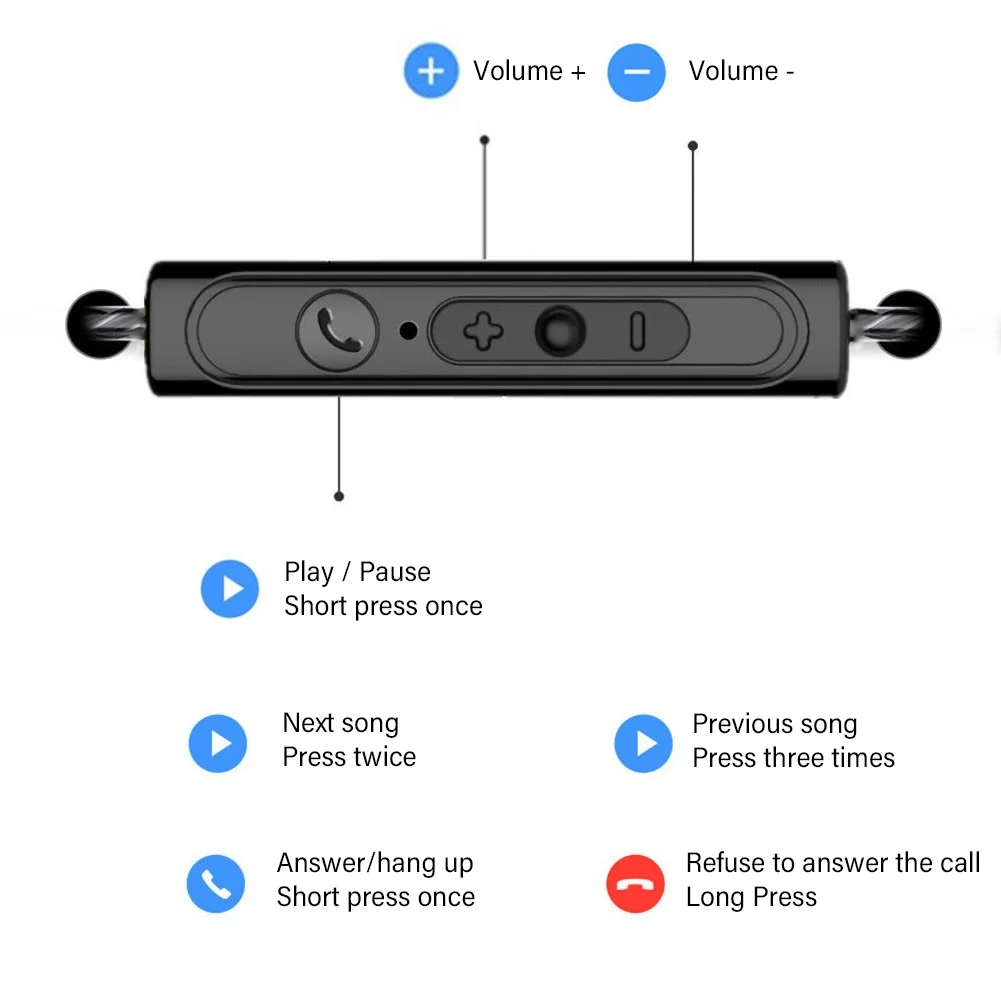 Volume + Volume -

Play / Pause
Short press once

Next song
Press twice

Previous song
Press three times

Answer/hang up
Short press once

Refuse to answer the call
Long Press