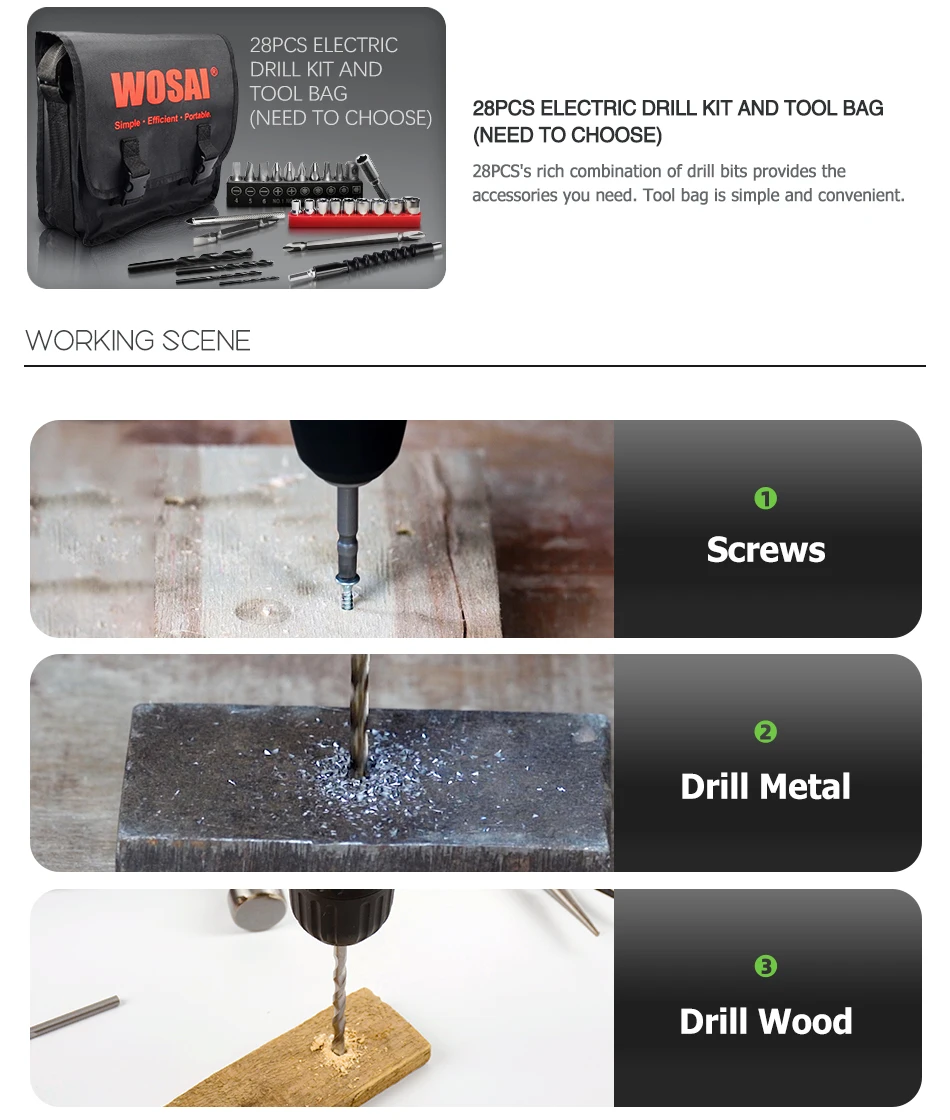 WOSAI®
Simple · Efficient · Portable

28PCS ELECTRIC DRILL KIT AND TOOL BAG (NEED TO CHOOSE)

28PCS ELECTRIC DRILL KIT AND TOOL BAG (NEED TO CHOOSE)

28PCS's rich combination of drill bits provides the accessories you need. Tool bag is simple and convenient.

WORKING SCENE

1
Screws

2
Drill Metal

3
Drill Wood