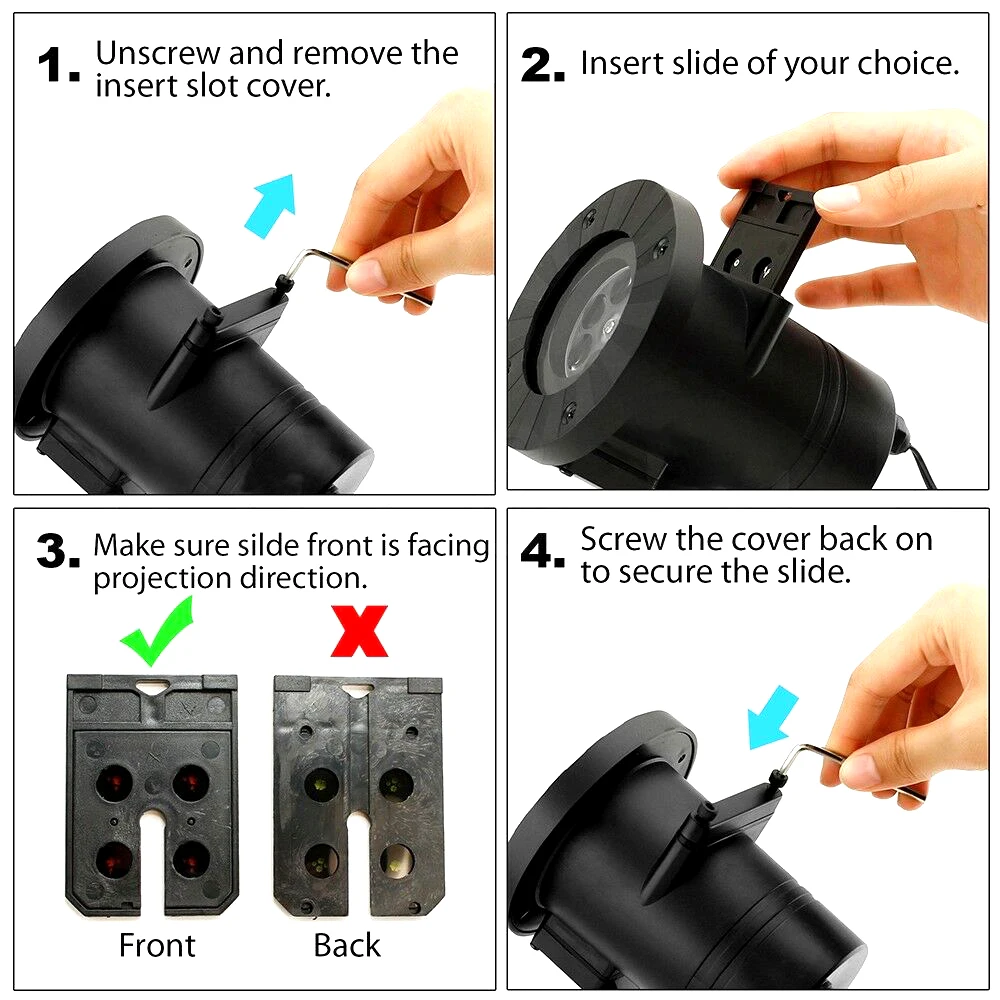 1. Unscrew and remove the insert slot cover.

2. Insert slide of your choice.

3. Make sure silde front is facing projection direction.

Front

Back

4. Screw the cover back on to secure the slide.