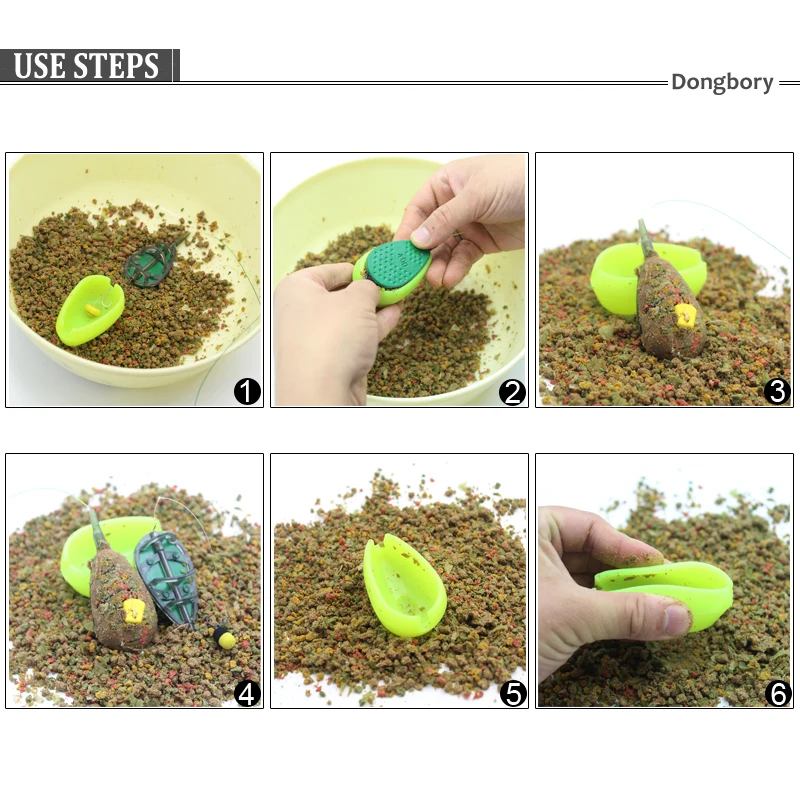 USE STEPS

Dongbory

1

2

3

4

5

6