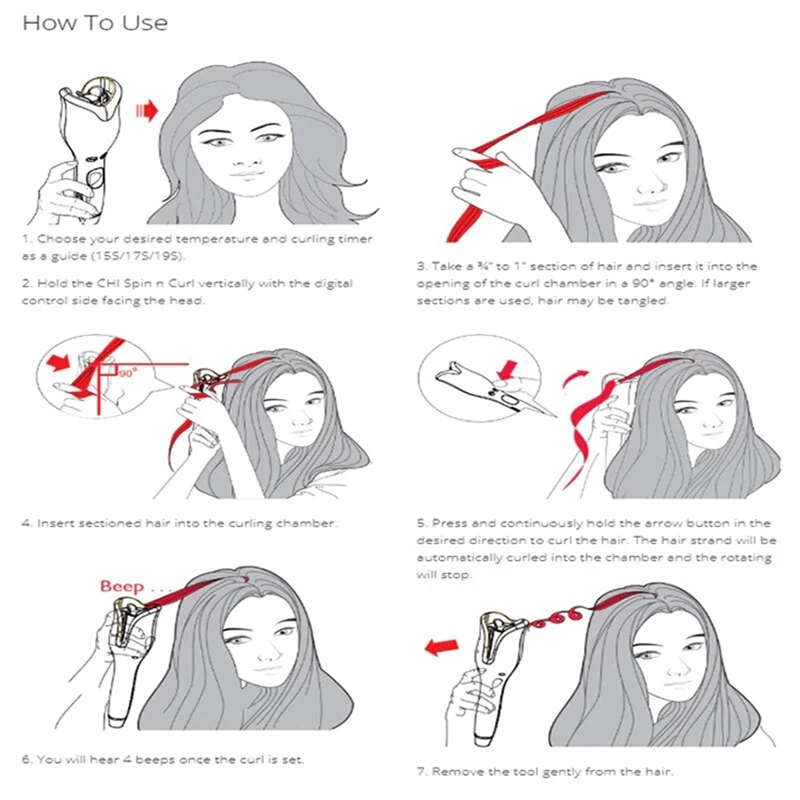 How To Use

1. Choose your desired temperature and curling timer as a guide (15S/17S/19S).

2. Hold the CHI Spin n Curl vertically with the digital control side facing the head.

3. Take a ¾" to 1" section of hair and insert it into the opening of the curl chamber in a 90° angle. If larger sections are used, hair may be tangled.

90°

4. Insert sectioned hair into the curling chamber.

5. Press and continuously hold the arrow button in the desired direction to curl the hair. The hair strand will be automatically curled into the chamber and the rotating will stop.

Beep . . .

6. You will hear 4 beeps once the curl is set.

7. Remove the tool gently from the hair.