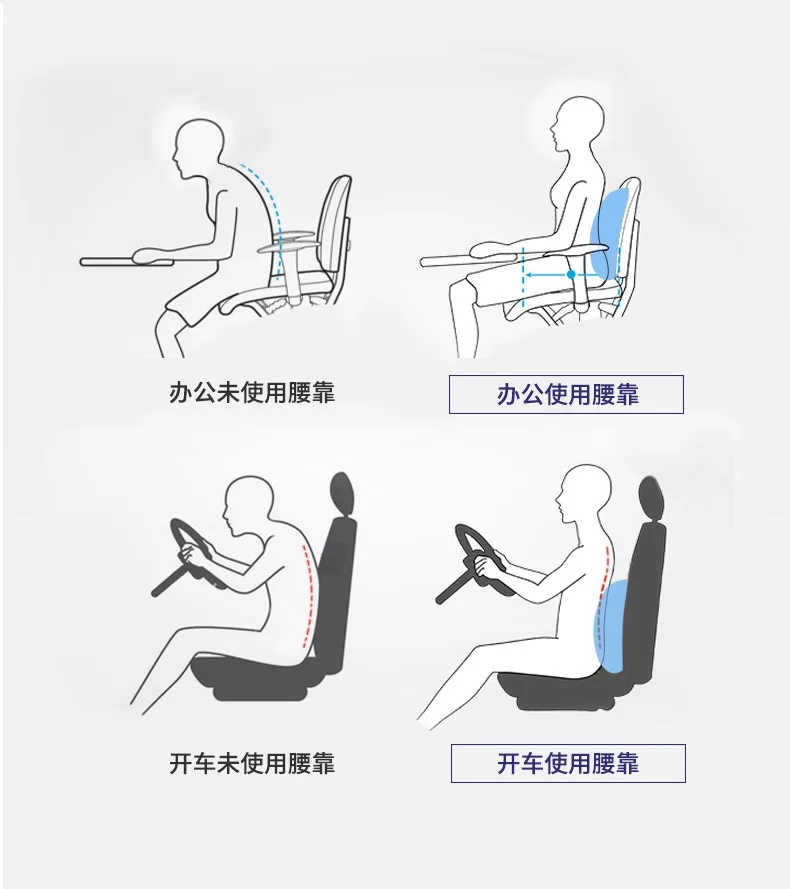 办公未使用腰靠

办公使用腰靠

开车未使用腰靠

开车使用腰靠