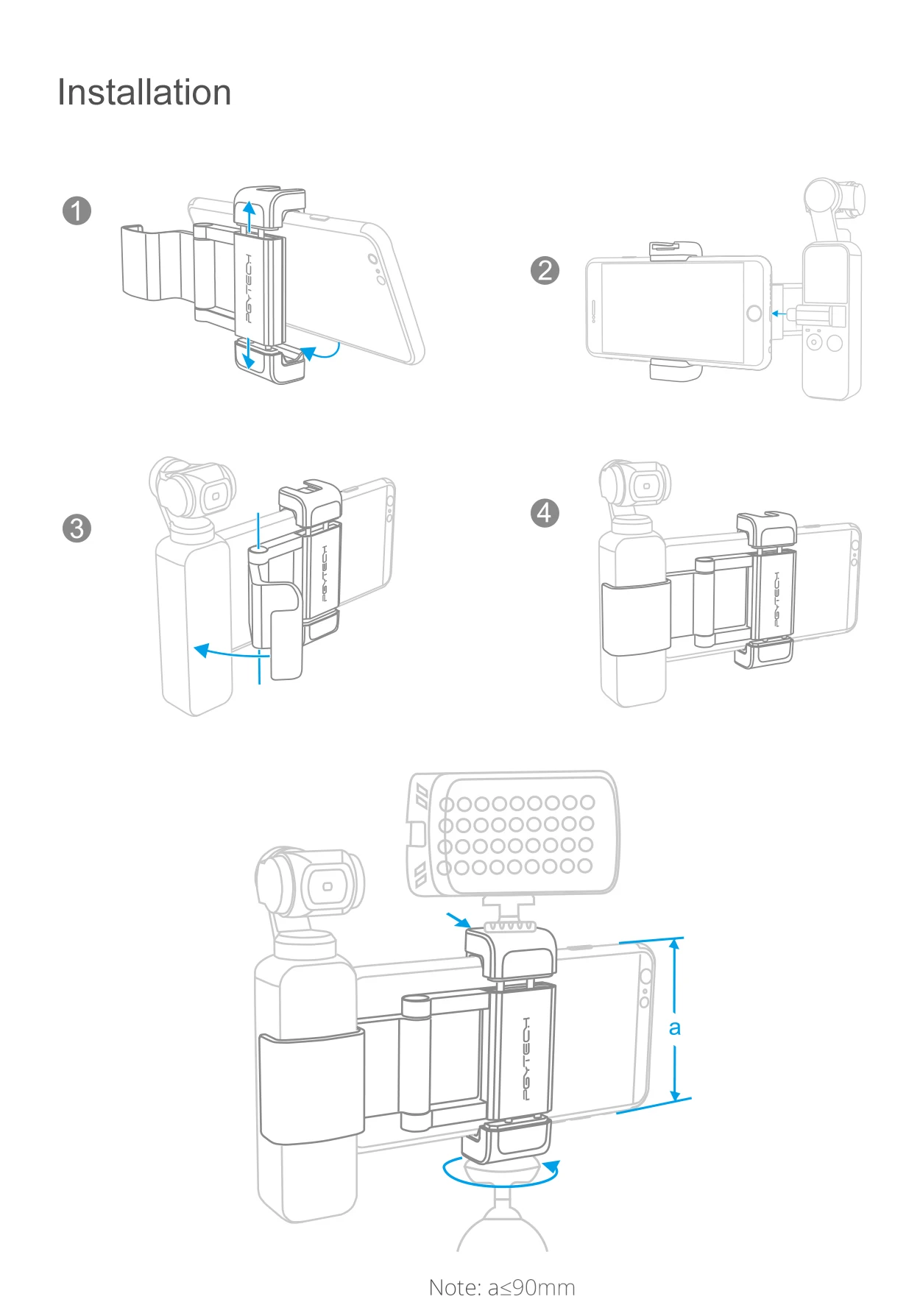 Installation

1

PGYTECH

2

3

PGYTECH

4

PGYTECH

PGYTECH

a

Note: a≤90mm