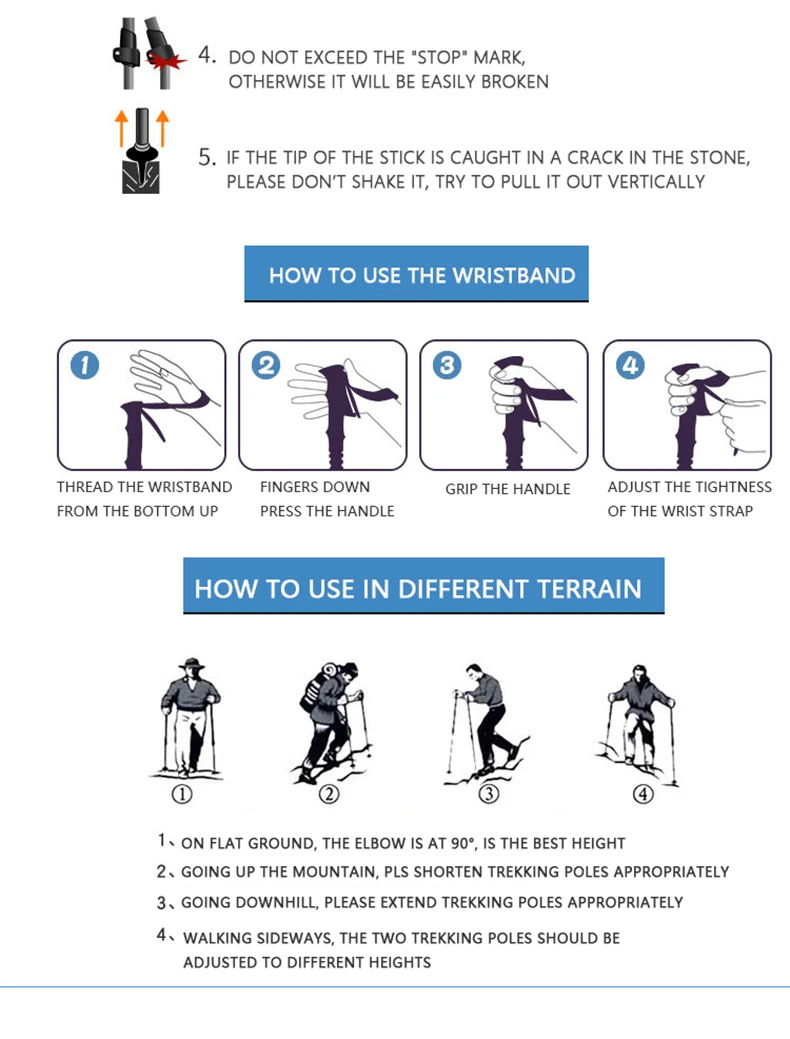 4. DO NOT EXCEED THE "STOP" MARK, OTHERWISE IT WILL BE EASILY BROKEN

5. IF THE TIP OF THE STICK IS CAUGHT IN A CRACK IN THE STONE, PLEASE DON'T SHAKE IT, TRY TO PULL IT OUT VERTICALLY

HOW TO USE THE WRISTBAND

1

THREAD THE WRISTBAND FROM THE BOTTOM UP

2

FINGERS DOWN PRESS THE HANDLE

3

GRIP THE HANDLE

4

ADJUST THE TIGHTNESS OF THE WRIST STRAP

HOW TO USE IN DIFFERENT TERRAIN

①

②

③

④

1、ON FLAT GROUND, THE ELBOW IS AT 90°, IS THE BEST HEIGHT

2、GOING UP THE MOUNTAIN, PLS SHORTEN TREKKING POLES APPROPRIATELY

3、GOING DOWNHILL, PLEASE EXTEND TREKKING POLES APPROPRIATELY

4、WALKING SIDEWAYS, THE TWO TREKKING POLES SHOULD BE ADJUSTED TO DIFFERENT HEIGHTS