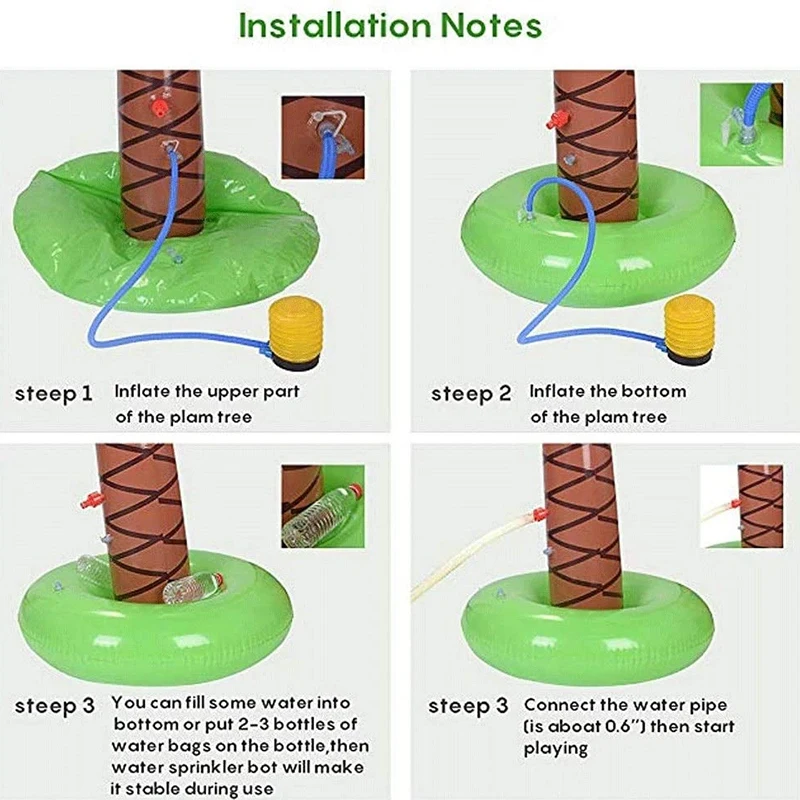 Installation Notes

steep 1 Inflate the upper part of the plam tree

steep 2 Inflate the bottom of the plam tree

steep 3 You can fill some water into bottom or put 2-3 bottles of water bags on the bottle,then water sprinkler bot will make it stable during use

steep 3 Connect the water pipe (is aboat 0.6") then start playing