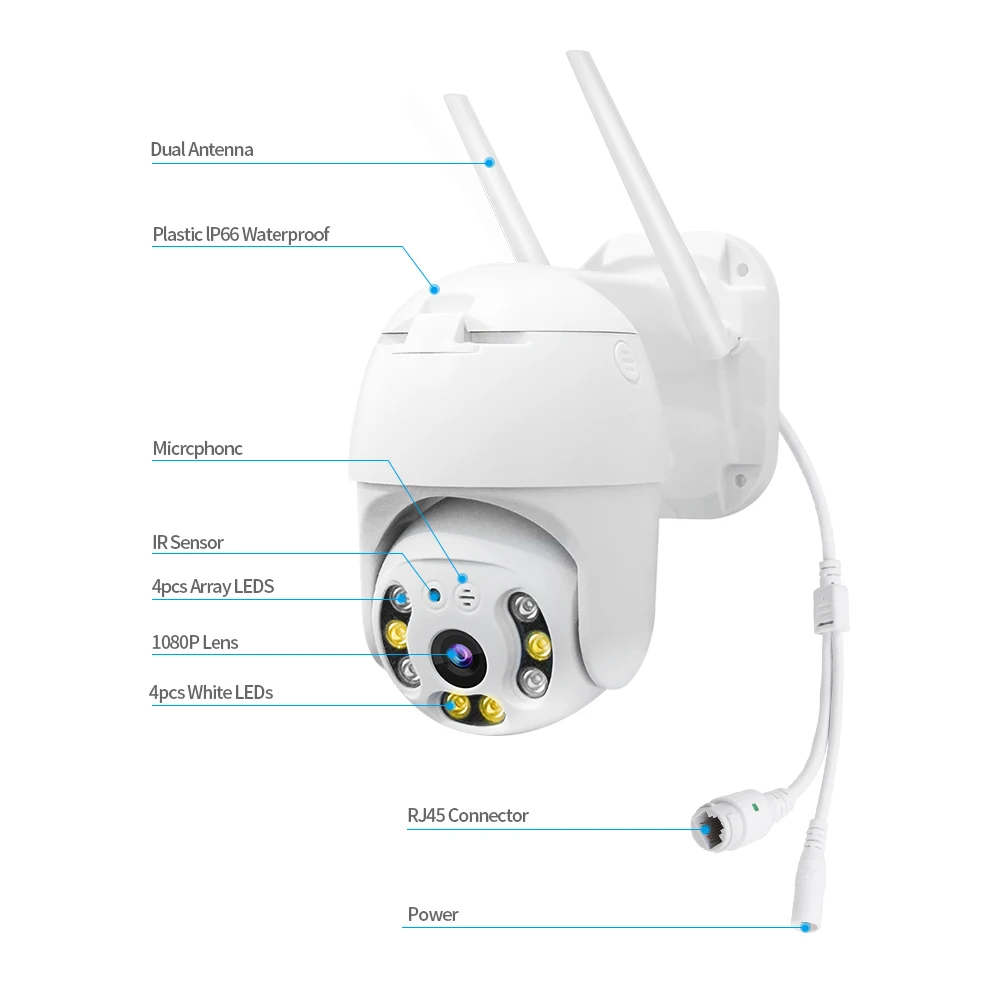 Dual Antenna

Plastic IP66 Waterproof

Micrcphonc

IR Sensor

4pcs Array LEDS

1080P Lens

4pcs White LEDs

RJ45 Connector

Power