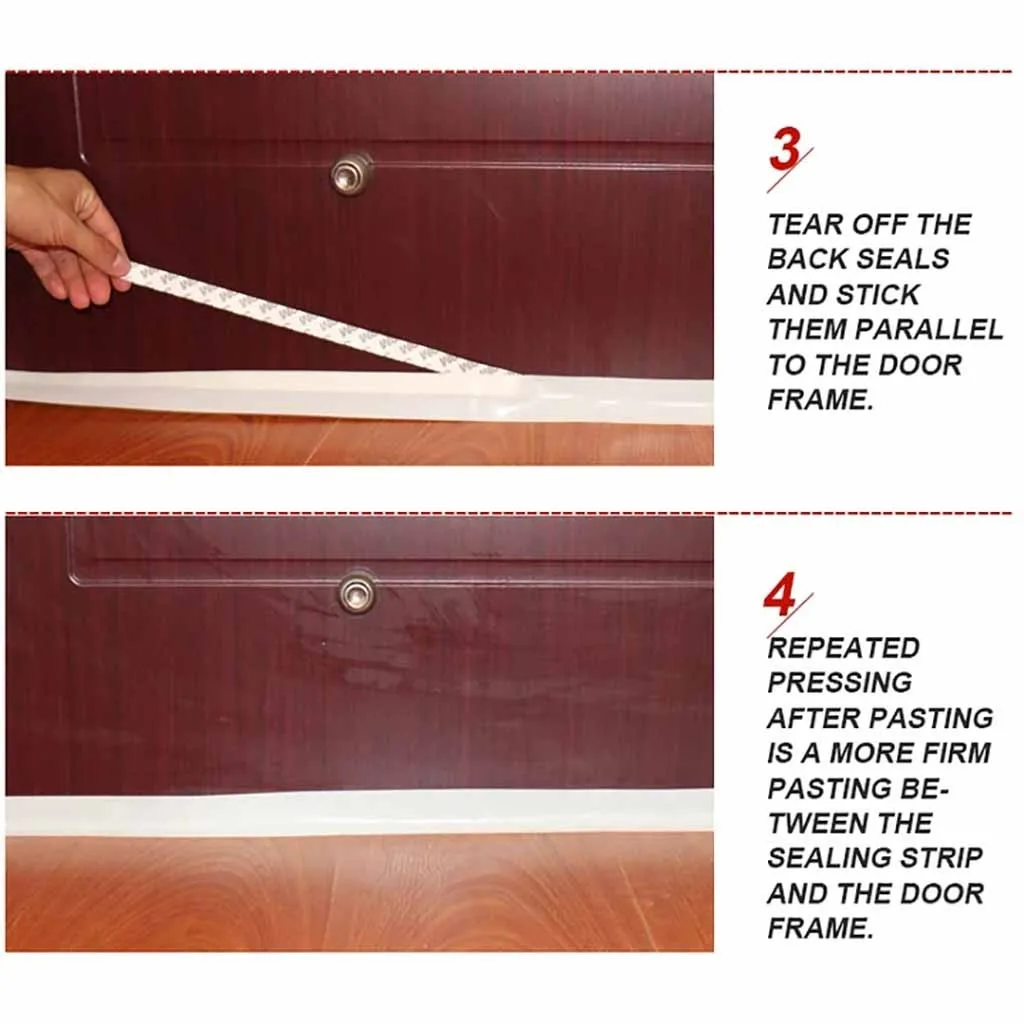 3

TEAR OFF THE BACK SEALS AND STICK THEM PARALLEL TO THE DOOR FRAME.

4

REPEATED PRESSING AFTER PASTING IS A MORE FIRM PASTING BETWEEN THE SEALING STRIP AND THE DOOR FRAME.