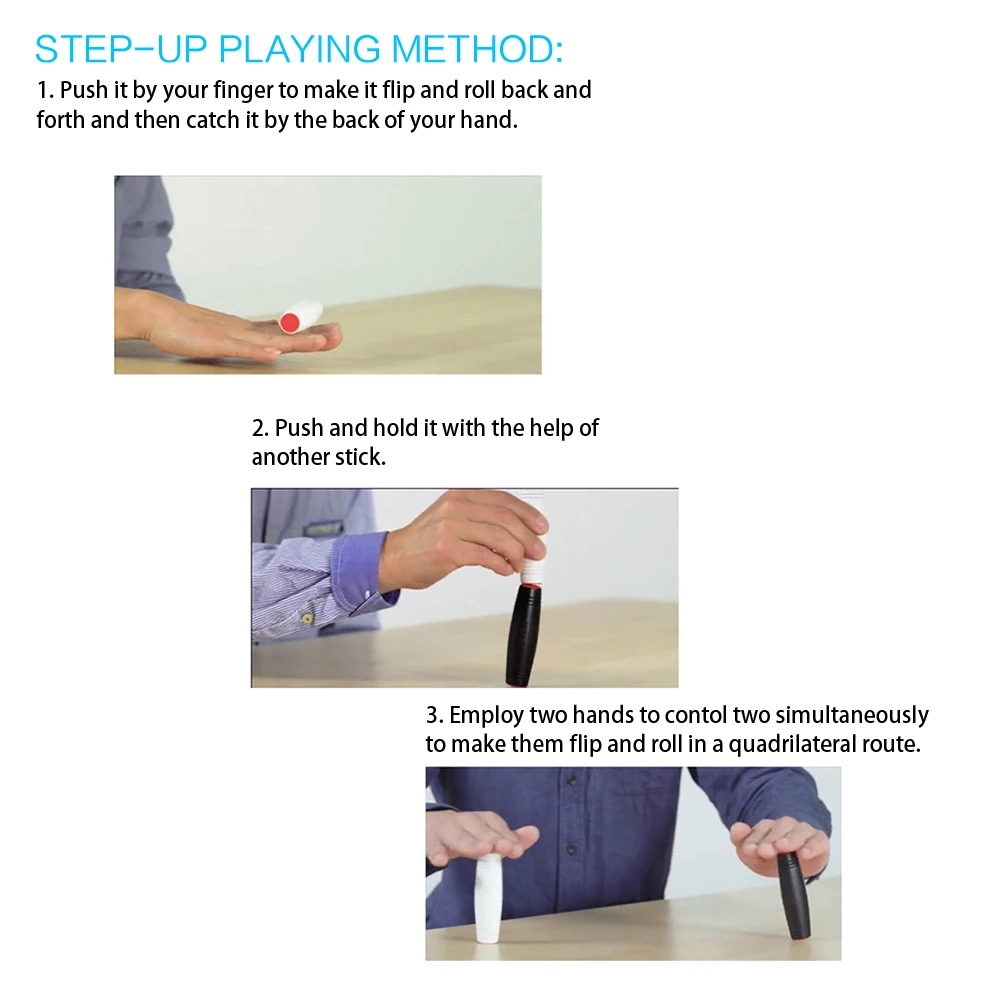 STEP-UP PLAYING METHOD:

1. Push it by your finger to make it flip and roll back and forth and then catch it by the back of your hand.

2. Push and hold it with the help of another stick.

3. Employ two hands to contol two simultaneously to make them flip and roll in a quadrilateral route.