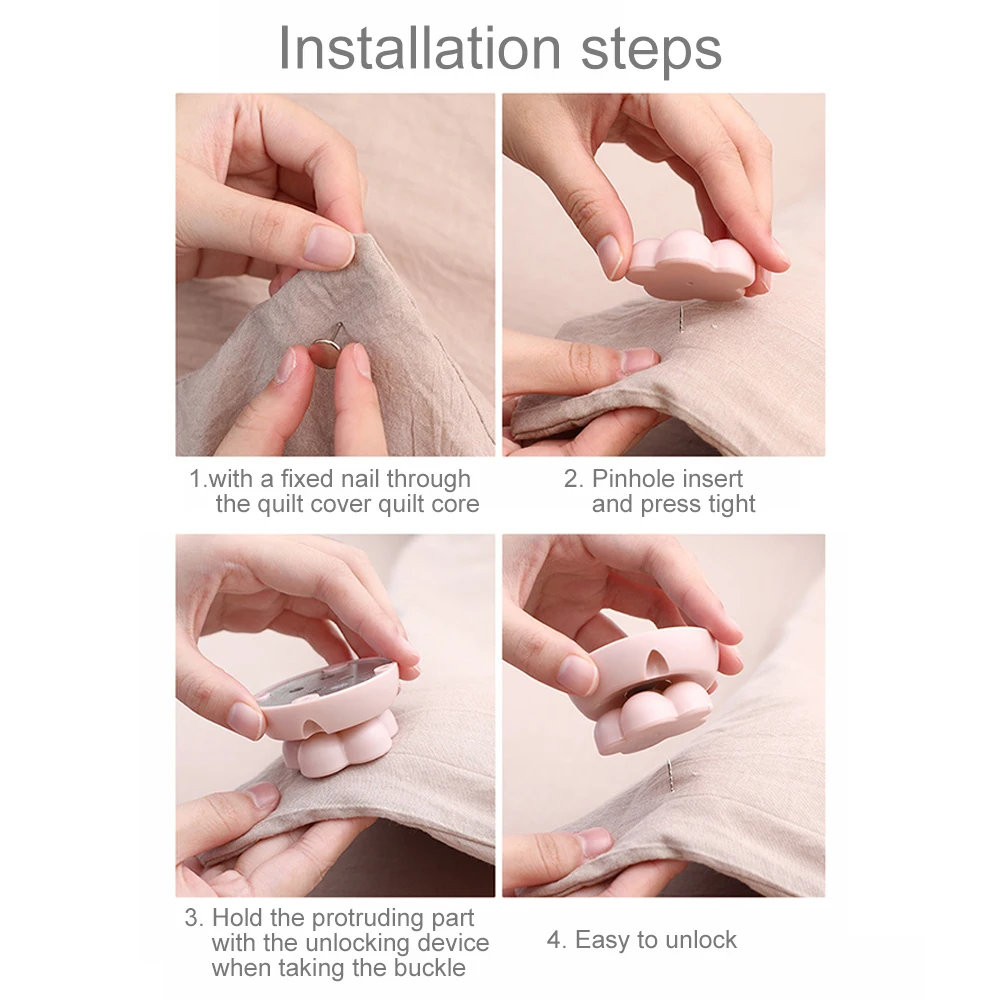 Installation steps

1.with a fixed nail through the quilt cover quilt core

2. Pinhole insert and press tight

3. Hold the protruding part with the unlocking device when taking the buckle

4. Easy to unlock