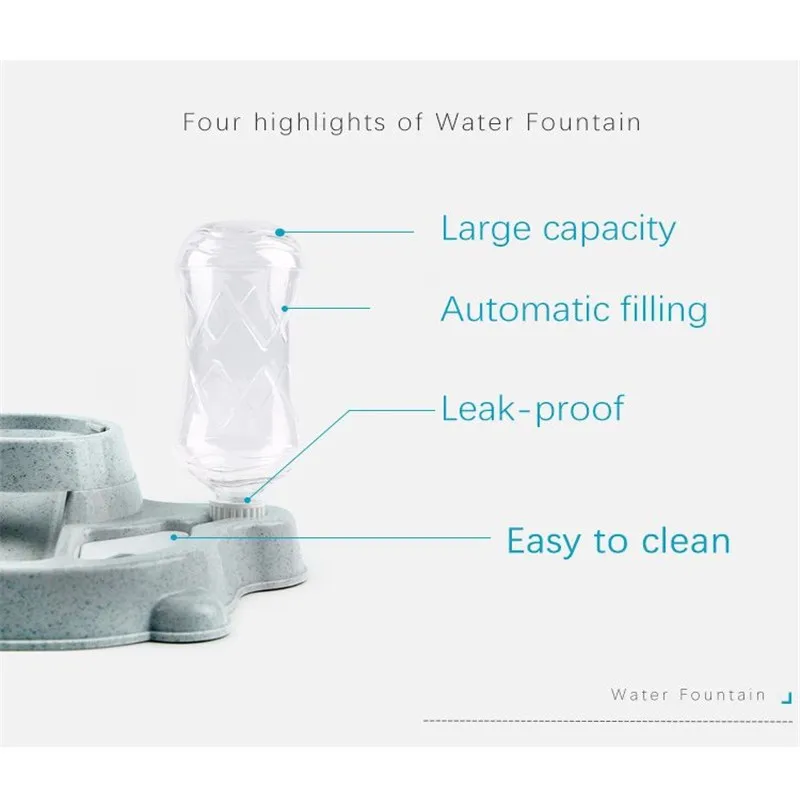 Four highlights of Water Fountain

Large capacity

Automatic filling

Leak-proof

Easy to clean

Water Fountain