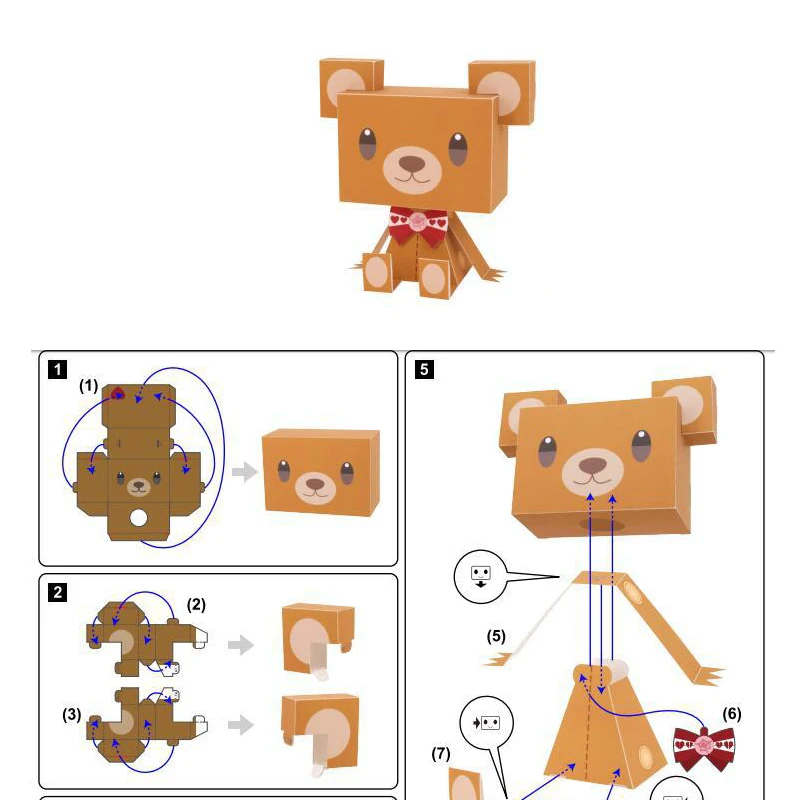 1

(1)

2

(2)

(3)

5

(5)

(6)

(7)